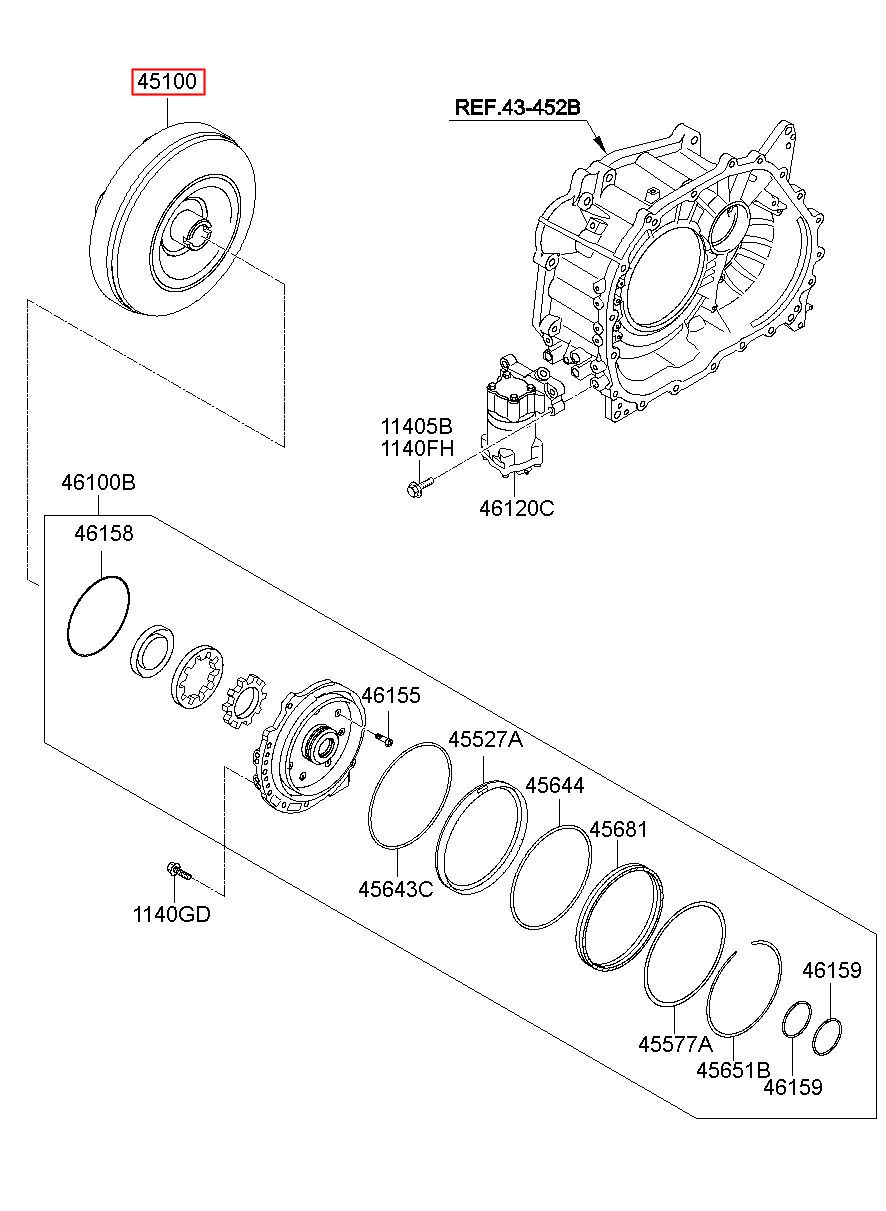 45100

REF.43-452B

11405B
1140FH

46120C

46100B

46158

46155

45527A

45644

45681

45643C

1140GD

46159

45577A

45651B

46159