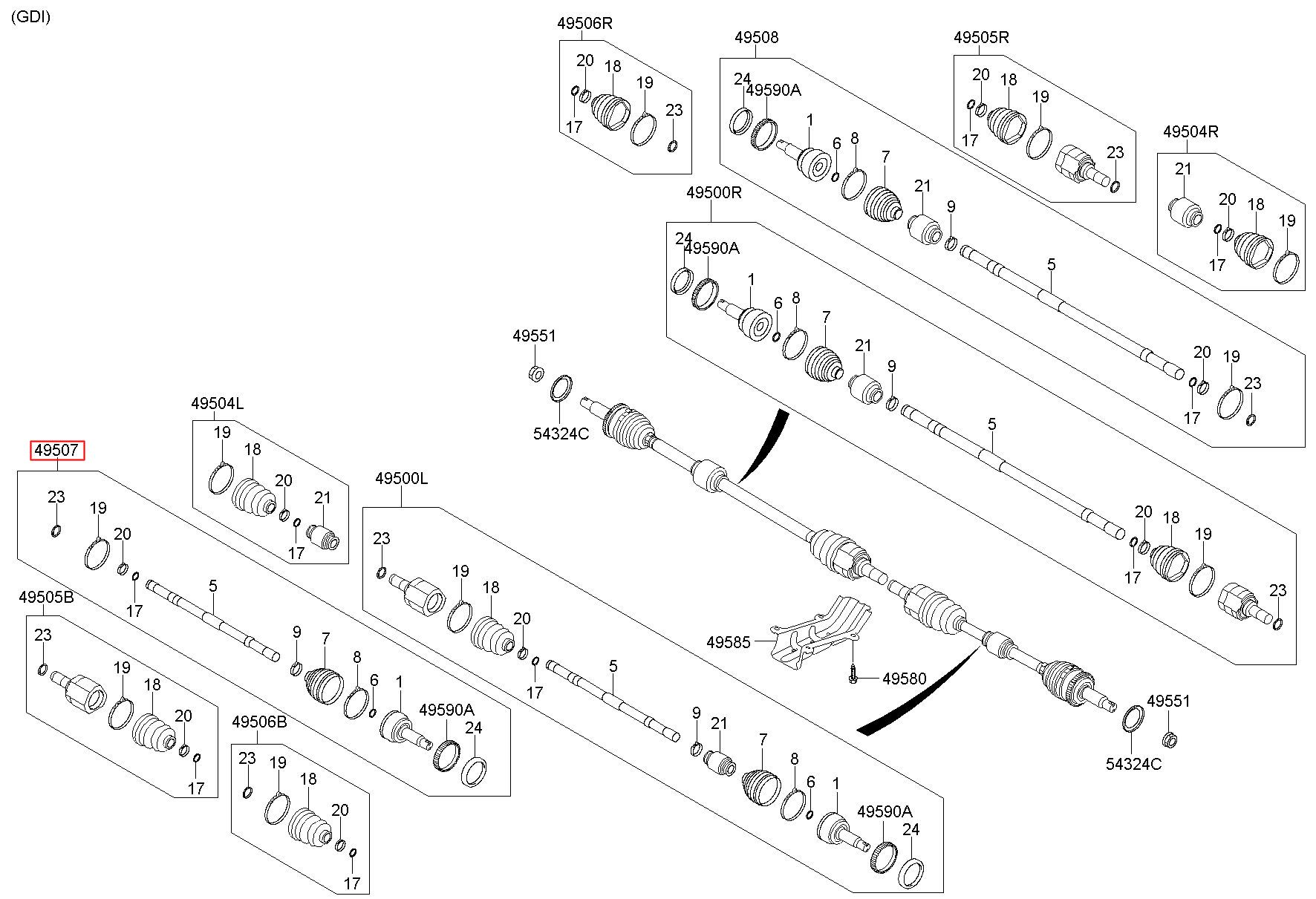 (GDI)

49506R
20
18
19
23
17

49508
24
49590A
1
6
8
7
21
9
5
20
19
23
17

49505R
20
18
19
17
23

49504R
21
20
18
19
17

49500R
24
49590A
1
6
8
7
21
9
5
20
18
19
17
23

49551
54324C

49504L
19
18
20
21
17

49507
23
19
20
17
5
9
7
8
6
1
49590A
24

49500L
23
19
18
20
17
5
9
21
7
8
6
1
49590A
24

49505B
23
19
18
20
17

49506B
23
19
18
20
17

49585
49580
49551
54324C