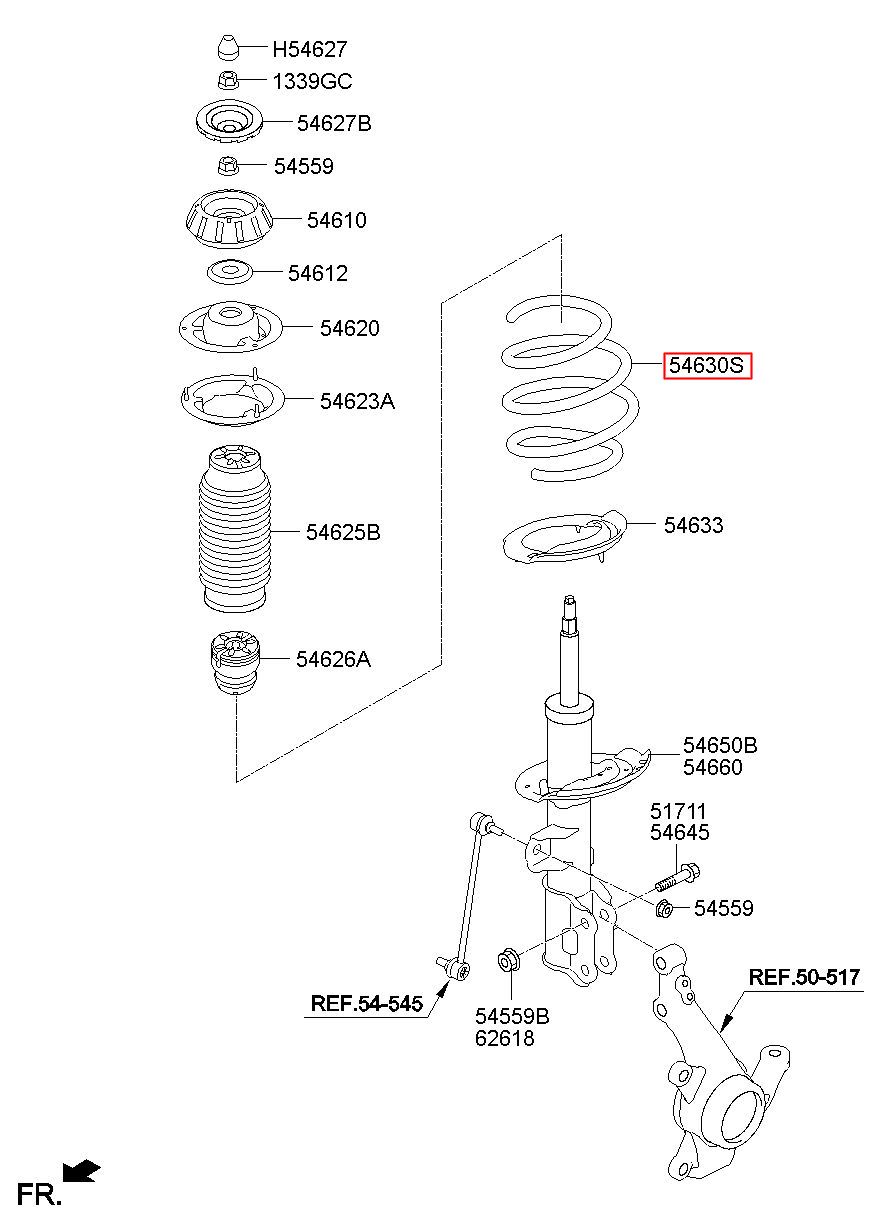 H54627
1339GC
54627B
54559
54610
54612
54620
54623A
54625B
54626A
54630S
54633
54650B
54660
51711
54645
54559
REF.54-545
54559B
62618
REF.50-517
FR.