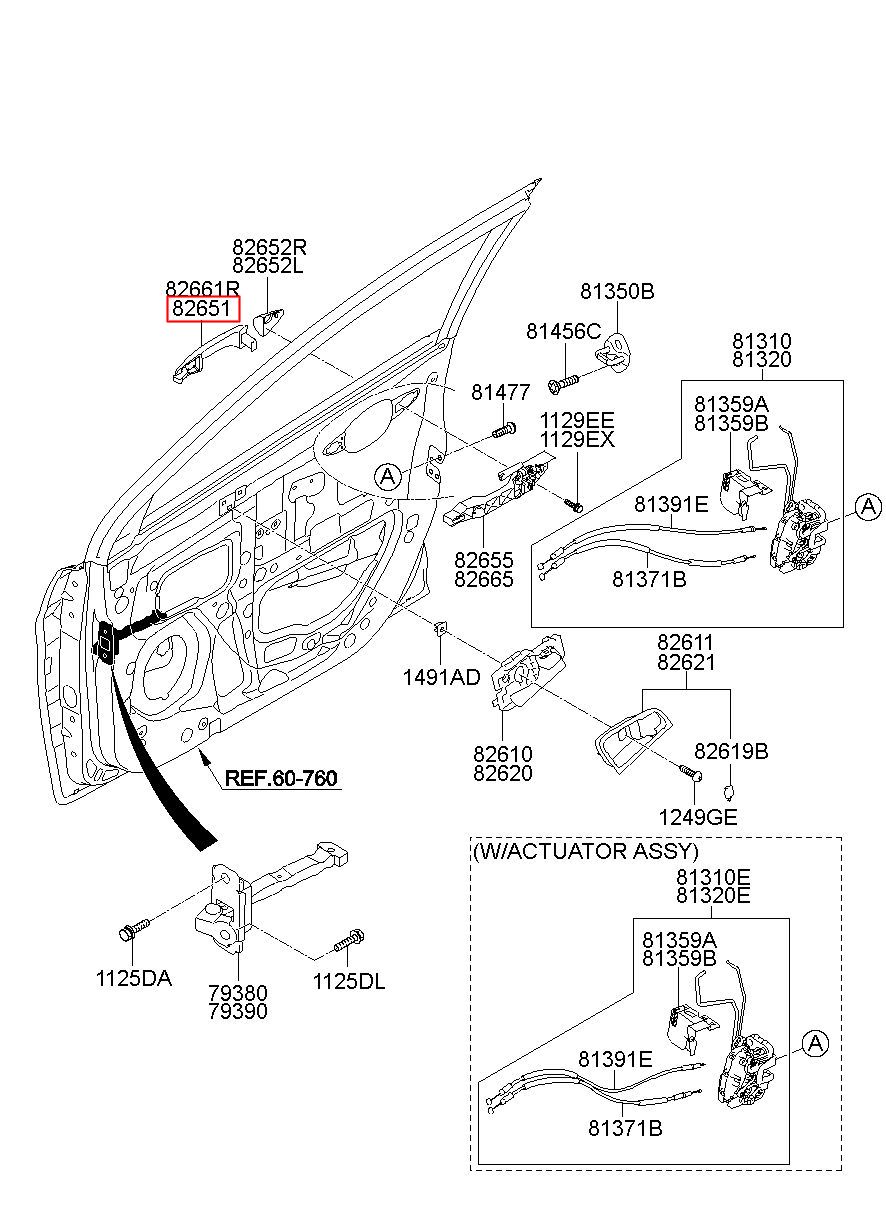 82652R
82652L
82661R
82651
81350B
81456C
81310
81320
81477
1129EE
1129EX
81359A
81359B
A
81391E
A
82655
82665
81371B
1491AD
82611
82621
82610
82620
82619B
REF.60-760
1249GE
(W/ACTUATOR ASSY)
81310E
81320E
81359A
81359B
1125DA
79380
79390
1125DL
81391E
A
81371B