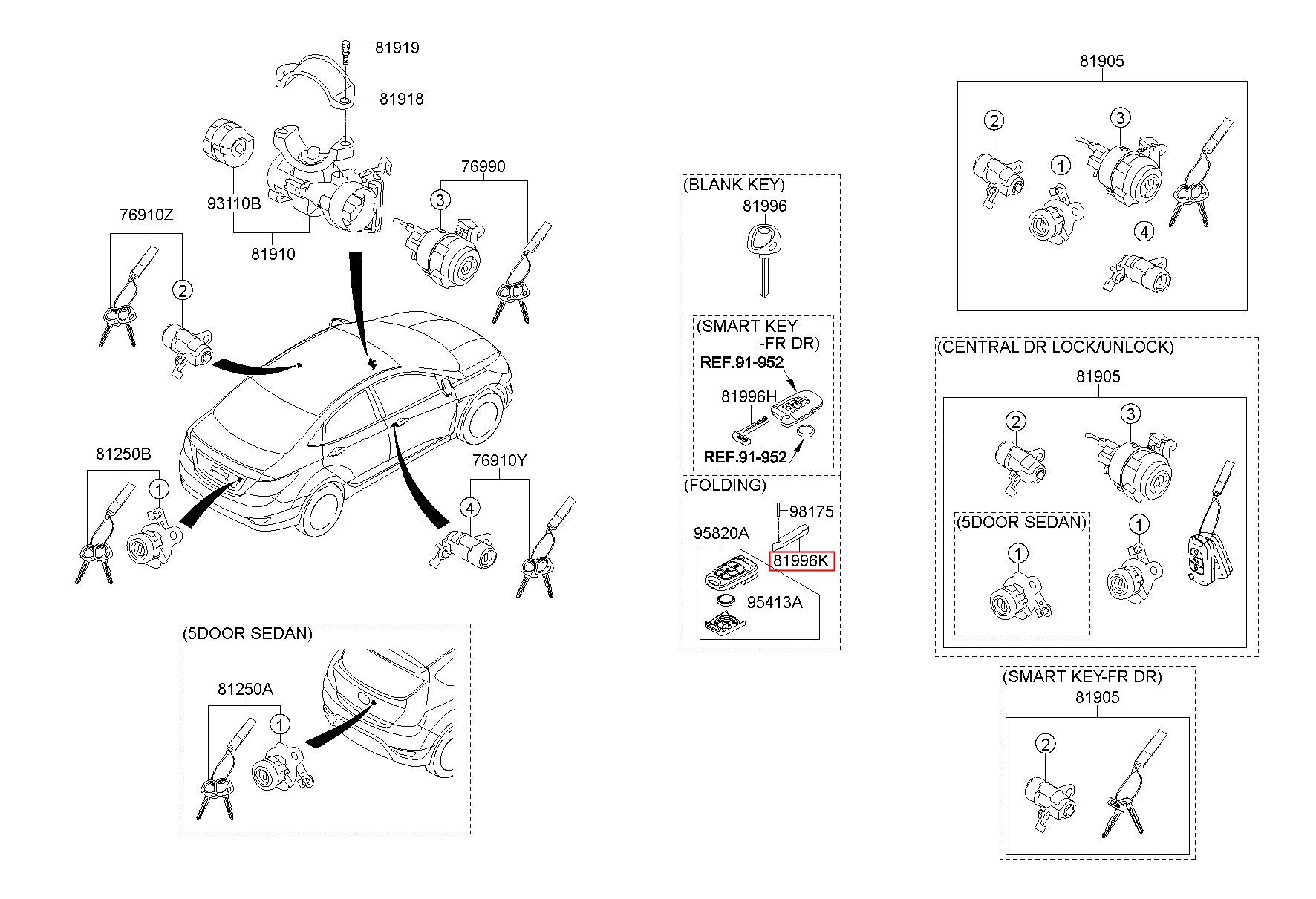 81919
81918
93110B
81910
76990
3
76910Z
2
81250B
1
76910Y
4
(5DOOR SEDAN)
81250A
1

(BLANK KEY)
81996
(SMART KEY -FR DR)
REF.91-952
81996H
REF.91-952
(FOLDING)
98175
95820A
81996K
95413A

81905
2
3
1
4
(CENTRAL DR LOCK/UNLOCK)
81905
2
3
(5DOOR SEDAN)
1
1
(SMART KEY-FR DR)
81905
2