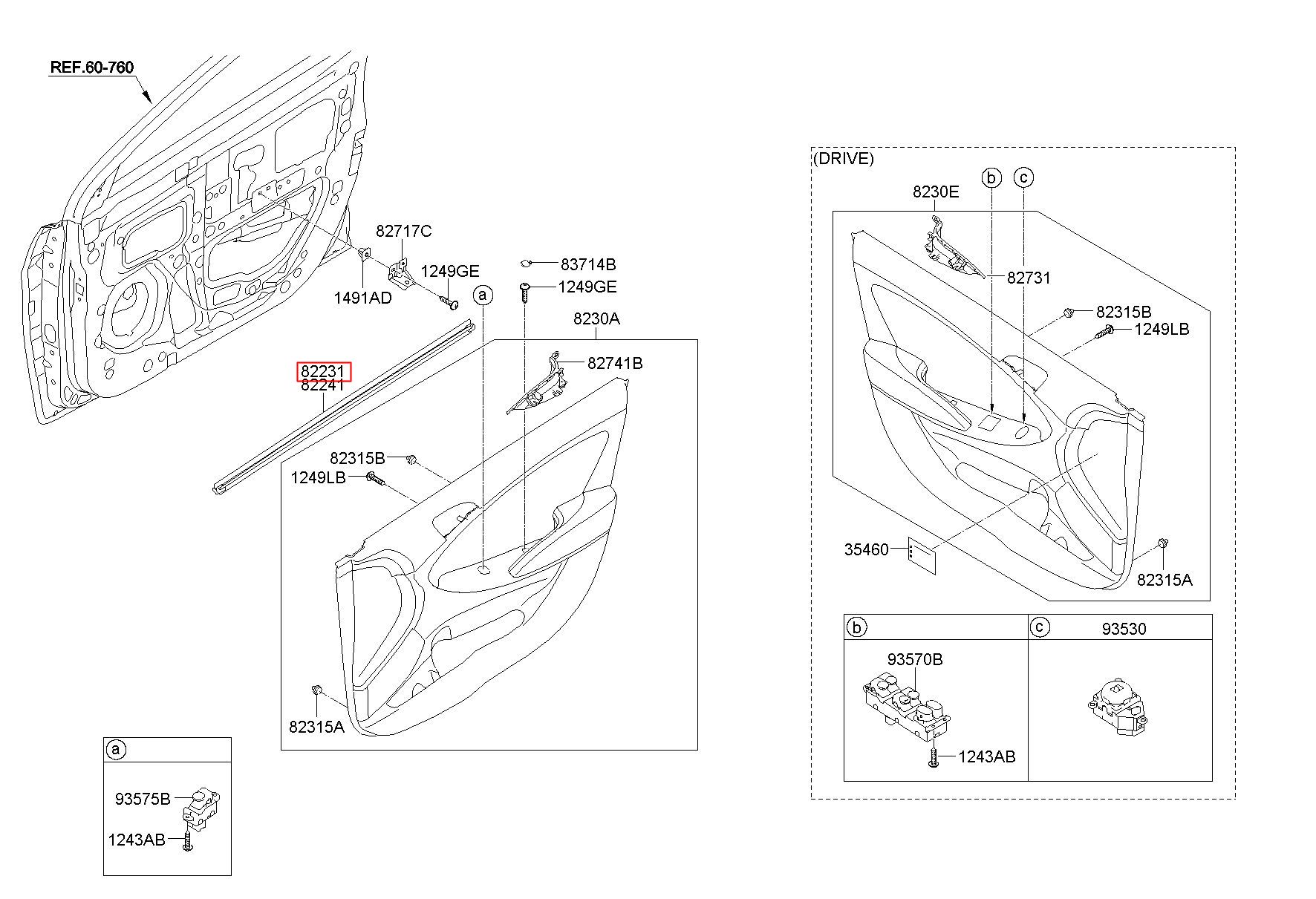 REF.60-760

82717C

1249GE

1491AD

83714B

1249GE

a

8230A

82231
82241

82741B

82315B

1249LB

82315A

a

93575B

1243AB

(DRIVE)

b

c

8230E

82731

82315B

1249LB

35460

82315A

b

c

93530

93570B

1243AB