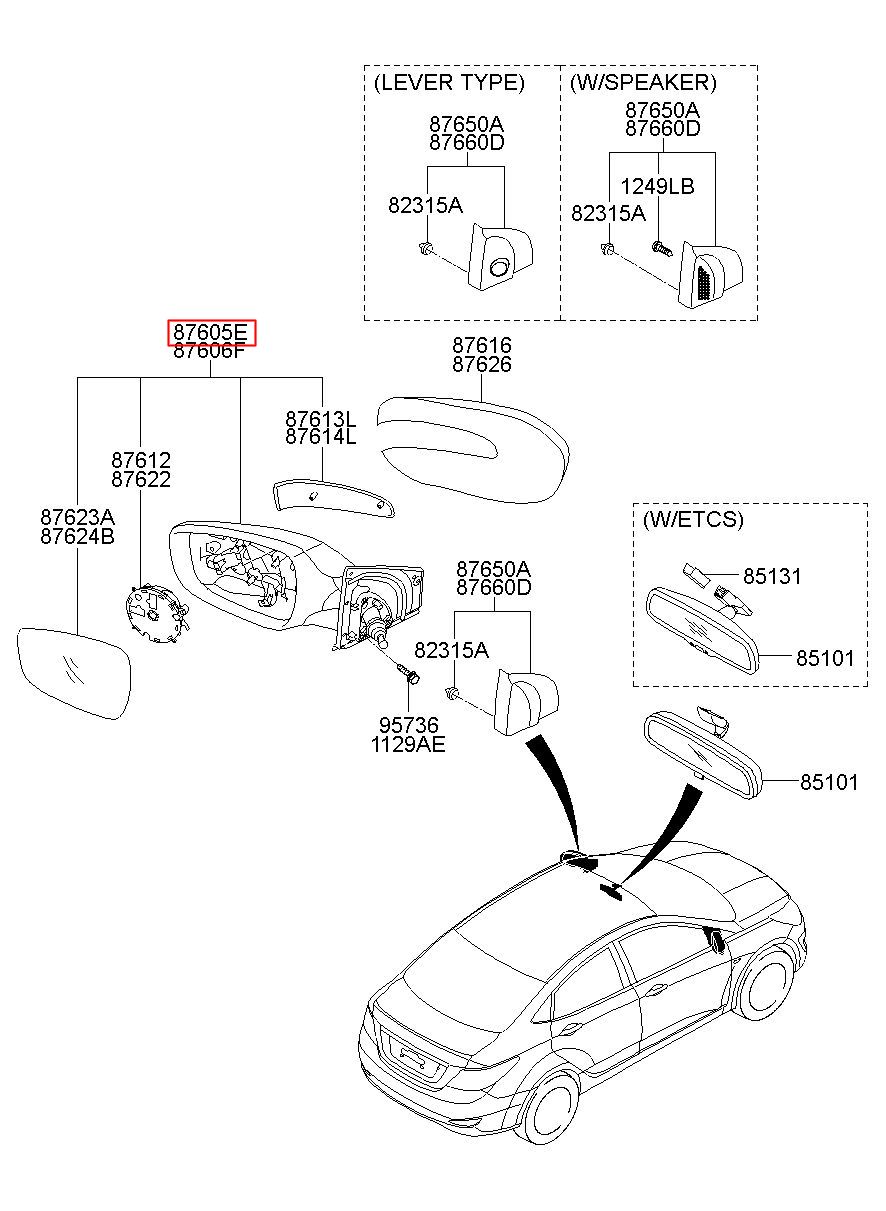 (LEVER TYPE)
87650A
87660D
82315A

(W/SPEAKER)
87650A
87660D
1249LB
82315A

87605E
87606F

87616
87626

87613L
87614L

87612
87622

87623A
87624B

87650A
87660D
82315A

95736
1129AE

(W/ETCS)
85131
85101

85101