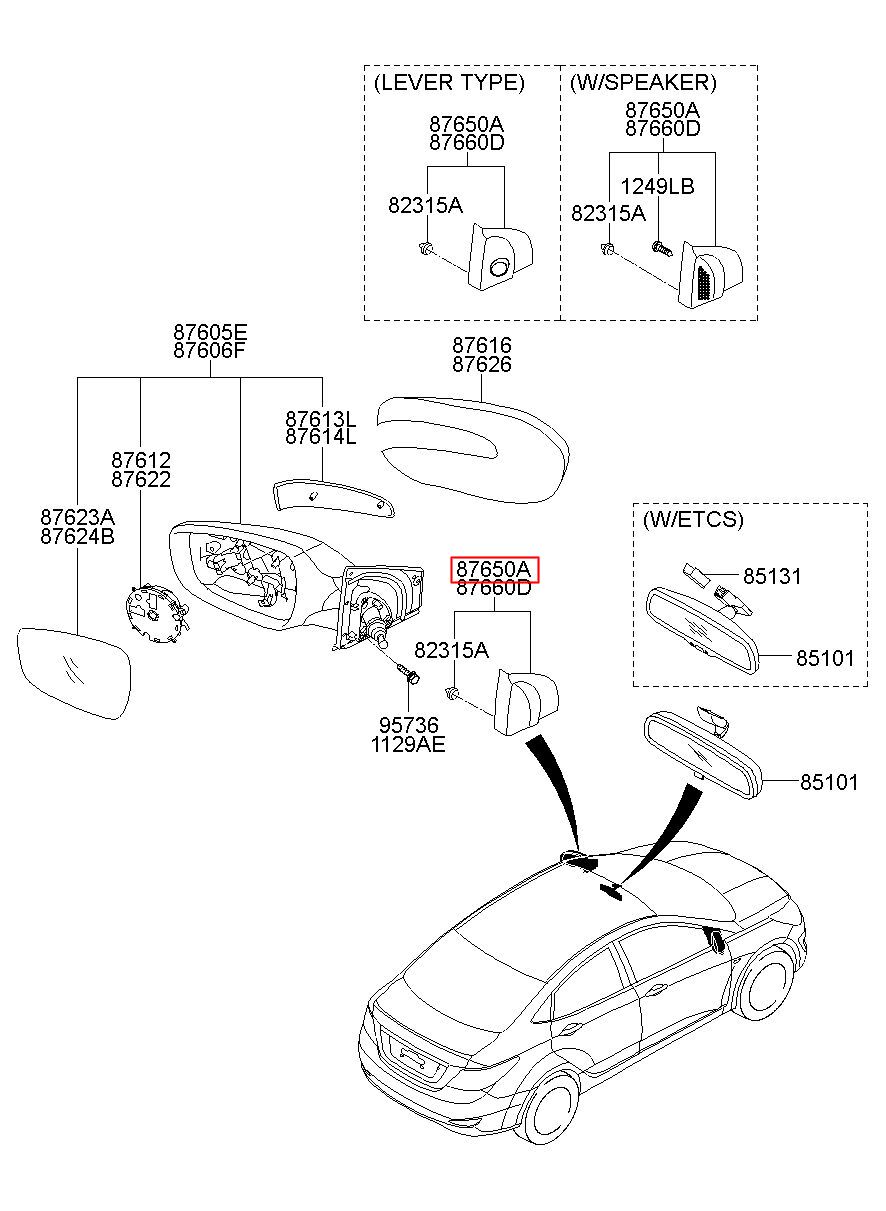 (LEVER TYPE)
87650A
87660D
82315A

(W/SPEAKER)
87650A
87660D
1249LB
82315A

87605E
87606F

87616
87626

87613L
87614L

87612
87622

87623A
87624B

87650A
87660D
82315A

95736
1129AE

(W/ETCS)
85131
85101

85101