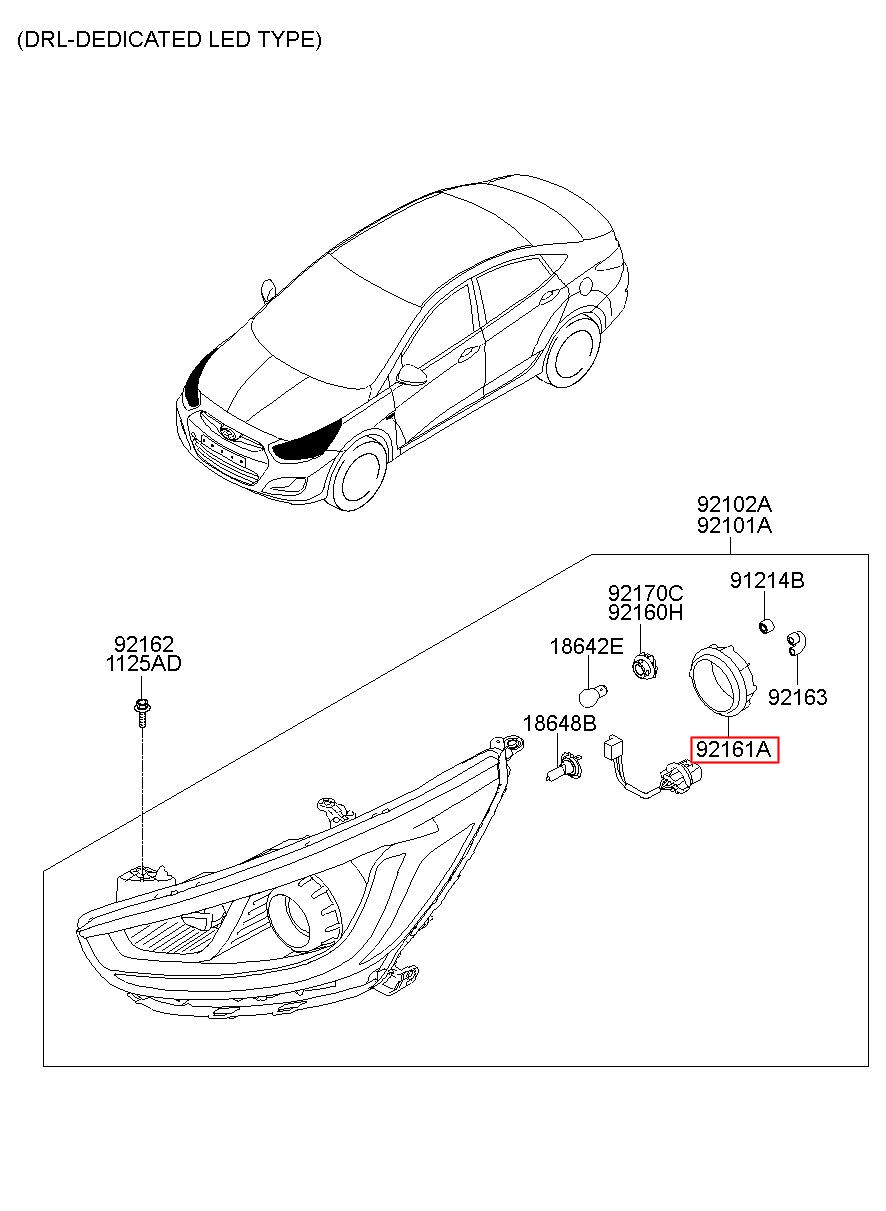 (DRL-DEDICATED LED TYPE)

92102A
92101A

92170C
92160H

91214B

92162
1125AD

18642E

92163

18648B

92161A