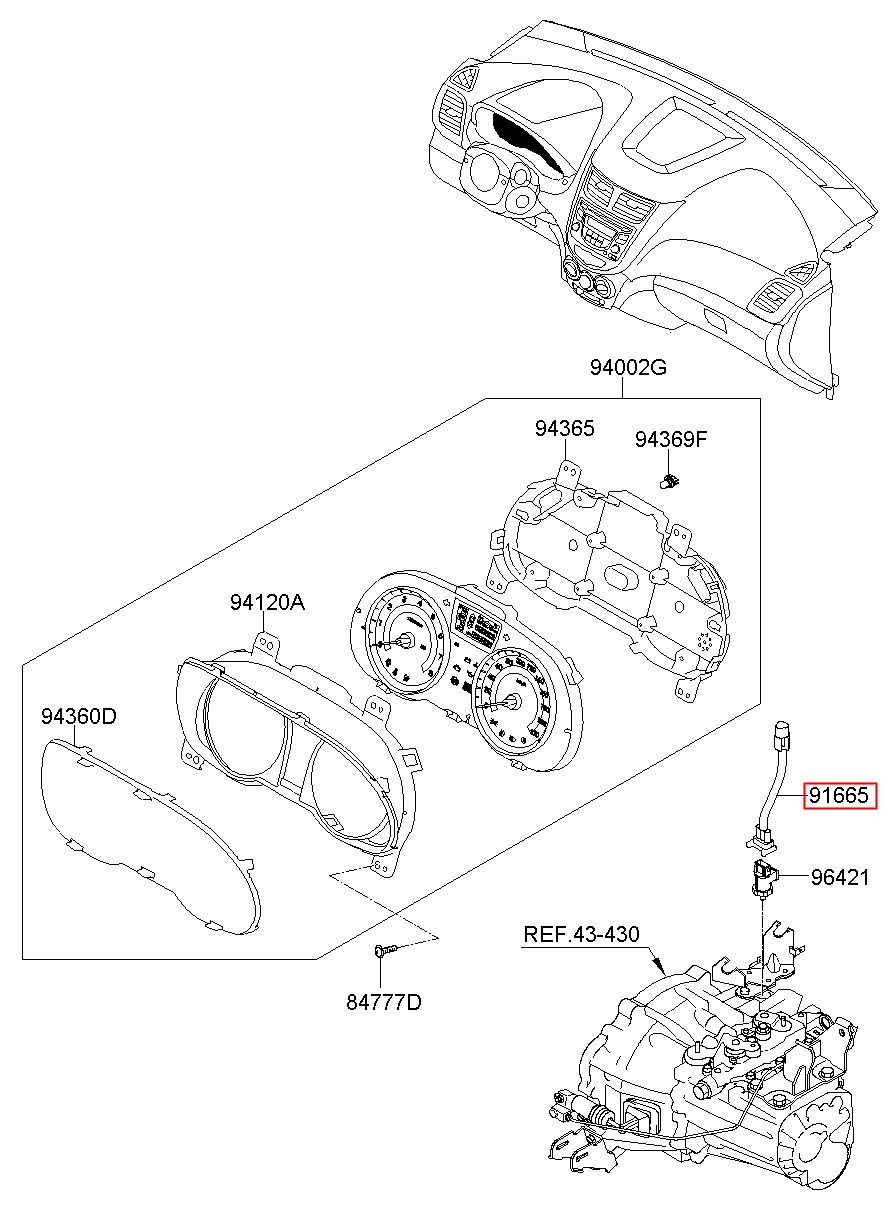 94002G

94365

94369F

94120A

94360D

91665

96421

REF.43-430

84777D