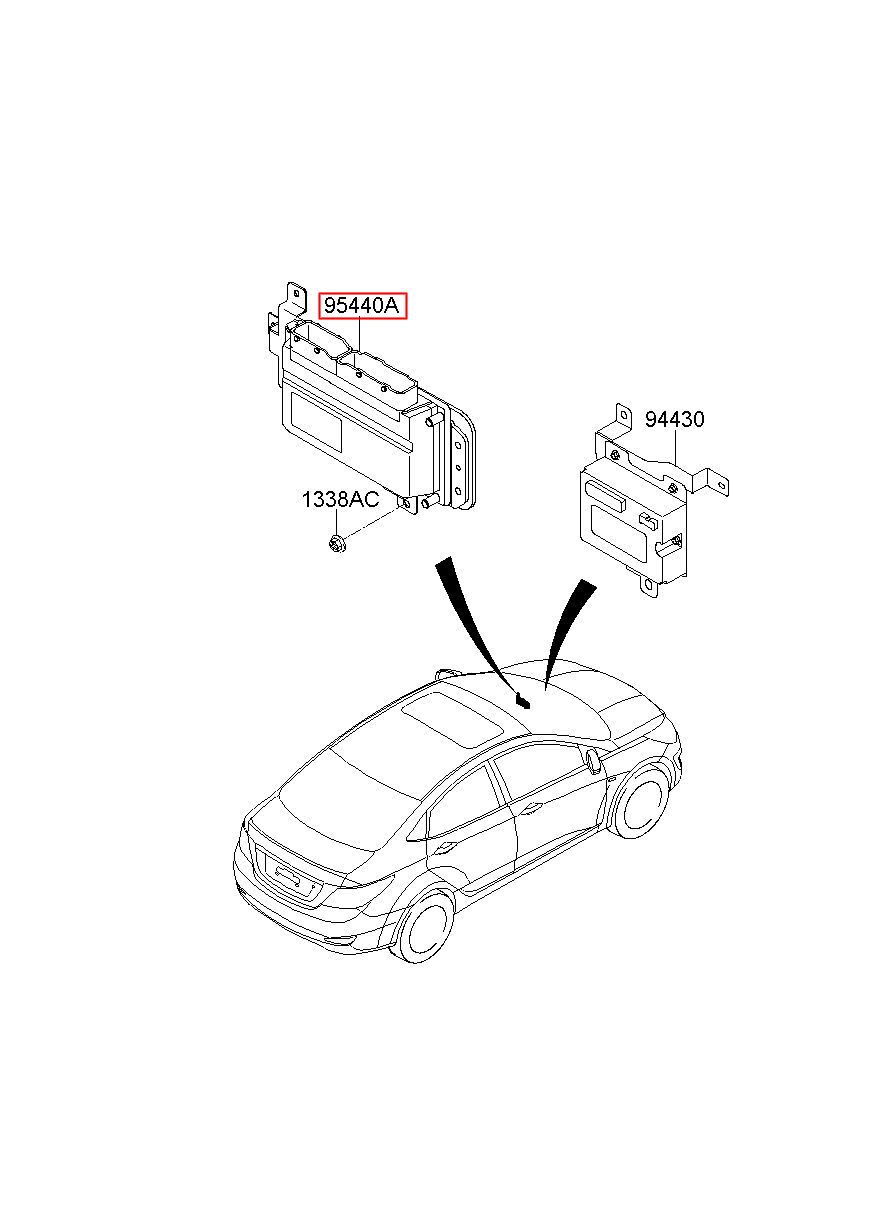 95440A
94430
1338AC