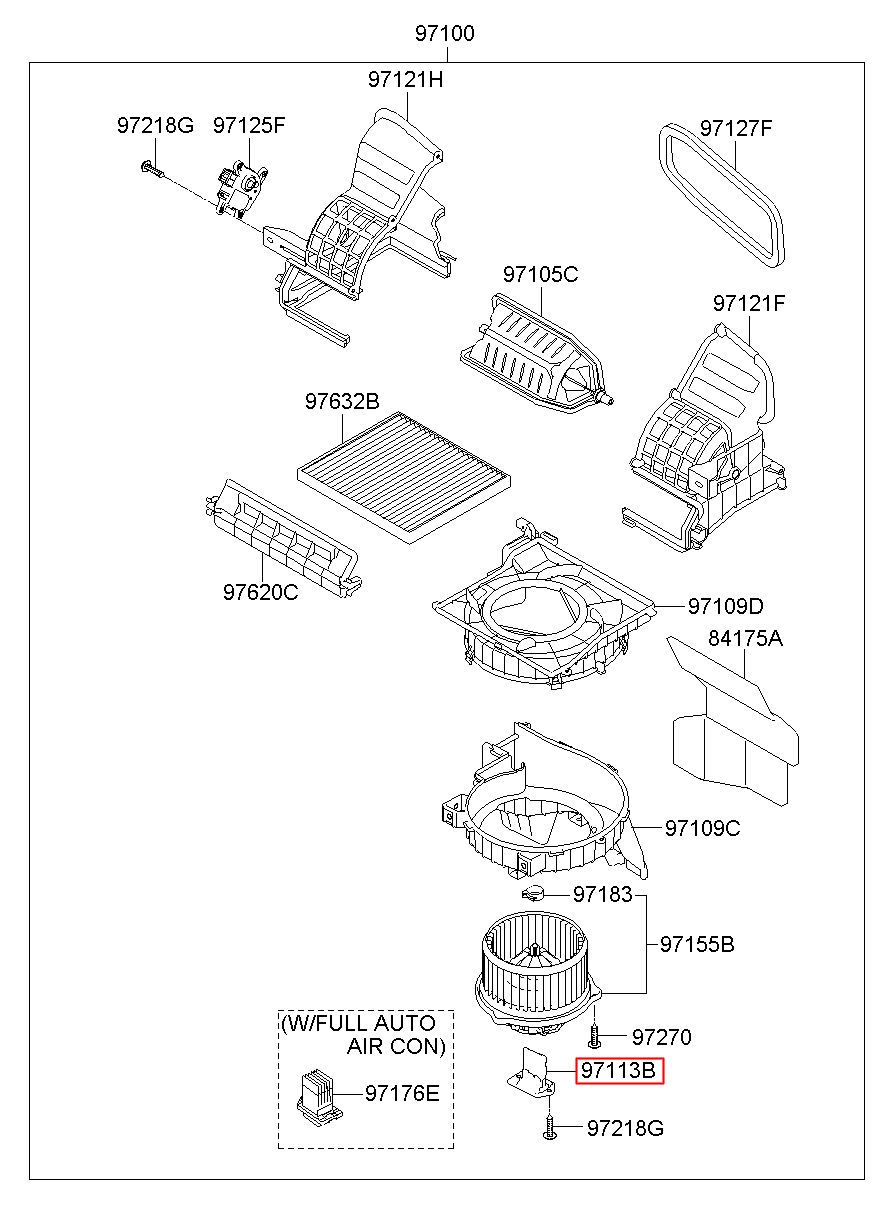 97100

97121H

97218G

97125F

97127F

97105C

97121F

97632B

97620C

97109D

84175A

97109C

97183

97155B

97270

(W/FULL AUTO AIR CON)

97176E

97113B

97218G