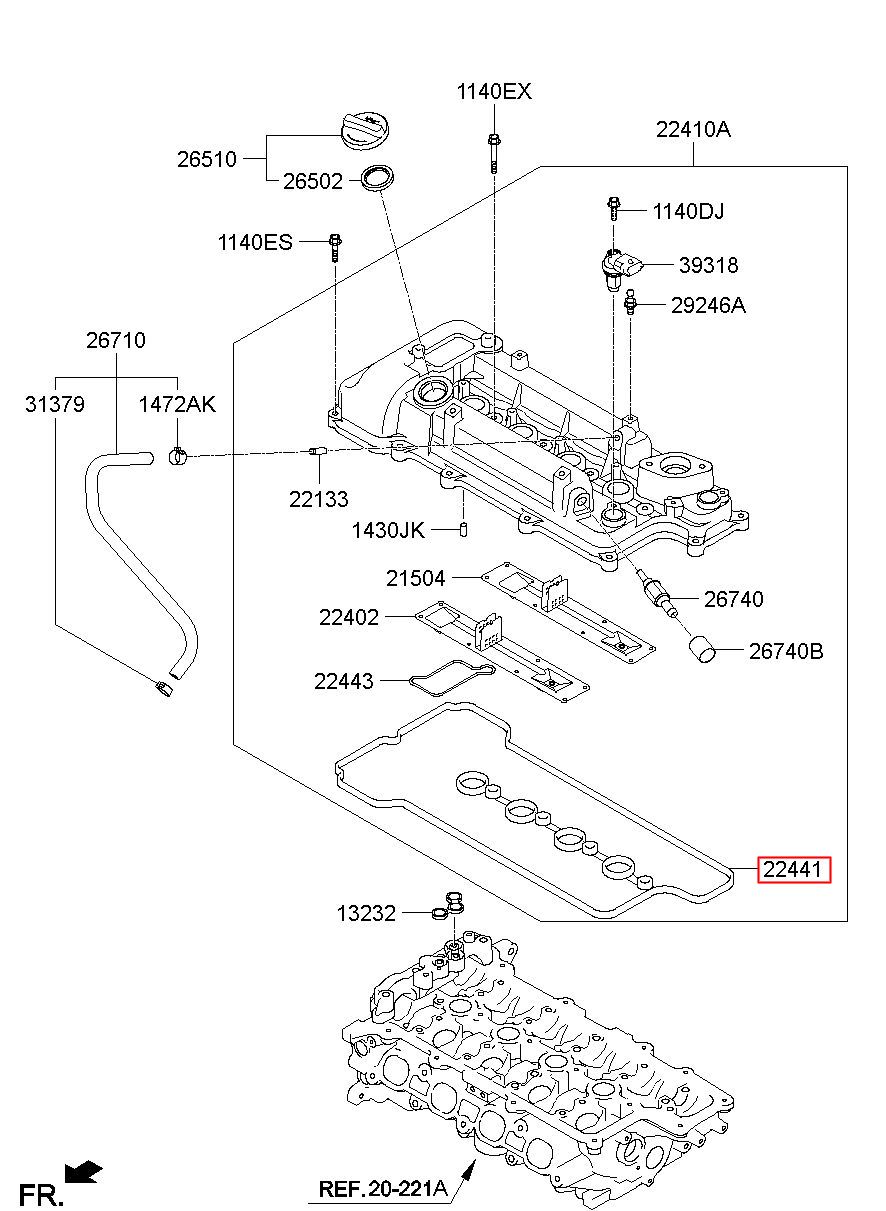 1140EX
22410A
26510
26502
1140DJ
1140ES
39318
29246A
26710
31379
1472AK
22133
1430JK
21504
26740
22402
26740B
22443
22441
13232
FR.
REF.20-221A