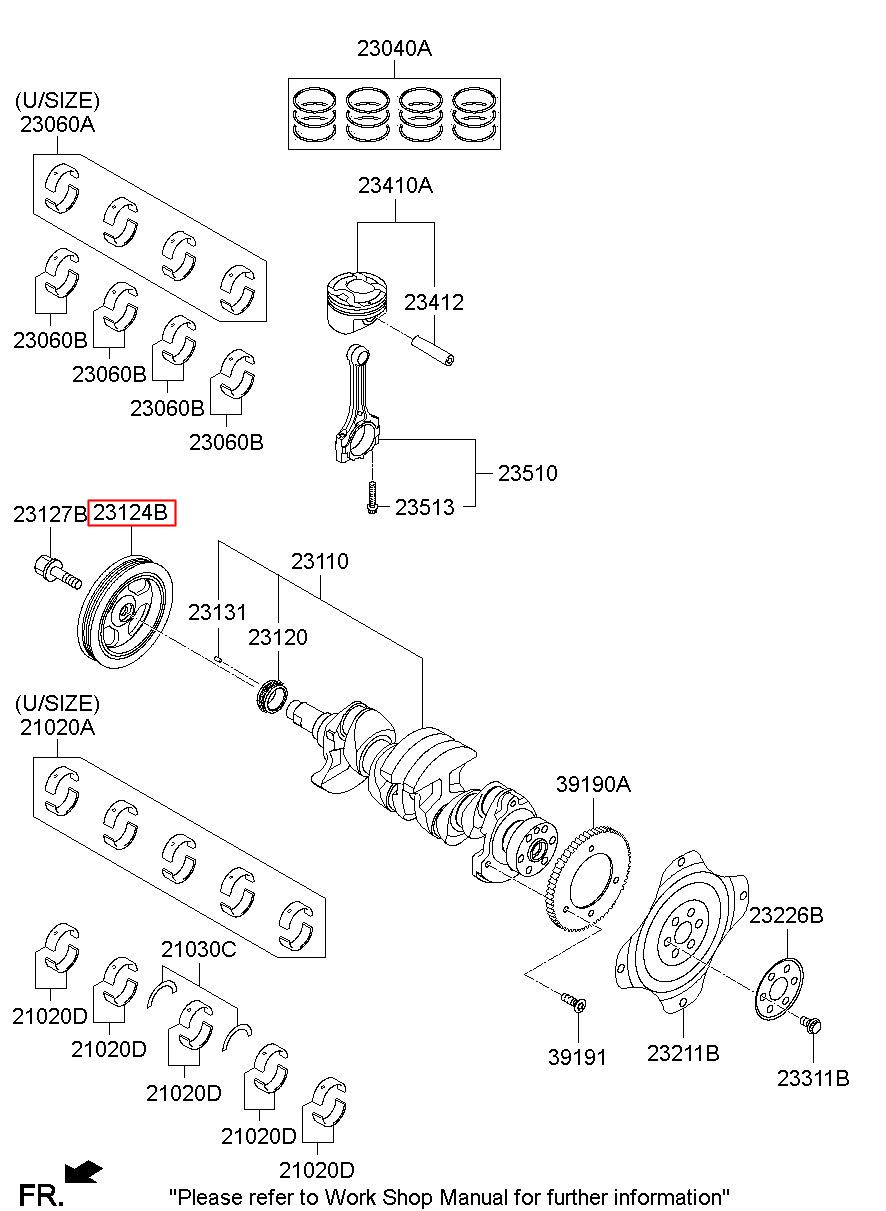 23040A

(U/SIZE)
23060A

23410A

23412

23060B
23060B
23060B
23060B

23510
23513

23127B
23124B
23110
23131
23120

(U/SIZE)
21020A

39190A

23226B

21030C

21020D
21020D
21020D
21020D
21020D

39191
23211B
23311B

FR.
"Please refer to Work Shop Manual for further information"