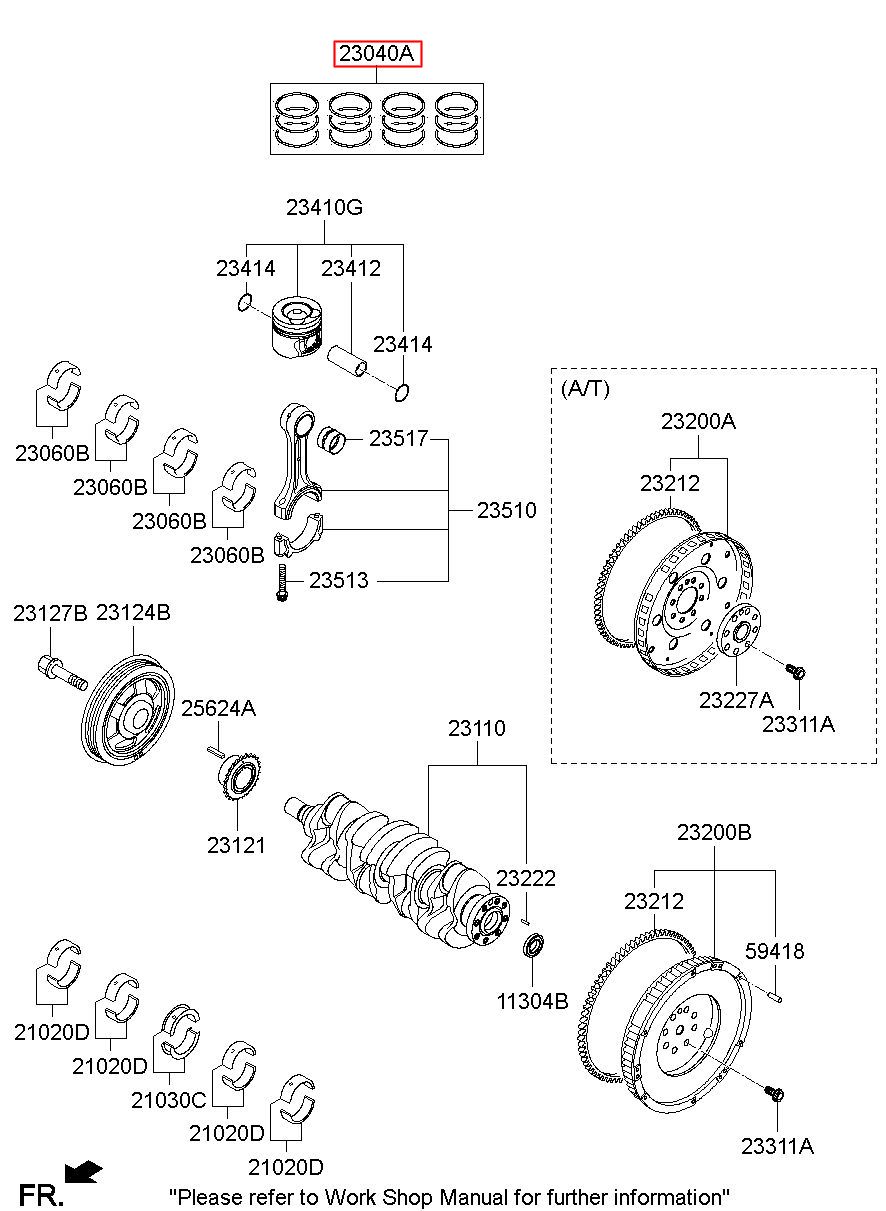 23040A

23410G

23414

23412

23414

23060B

23060B

23060B

23060B

23517

23510

23513

(A/T)

23200A

23212

23227A

23311A

23127B 23124B

25624A

23121

23110

23222

11304B

23200B

23212

59418

23311A

21020D

21020D

21030C

21020D

21020D

FR.

"Please refer to Work Shop Manual for further information"