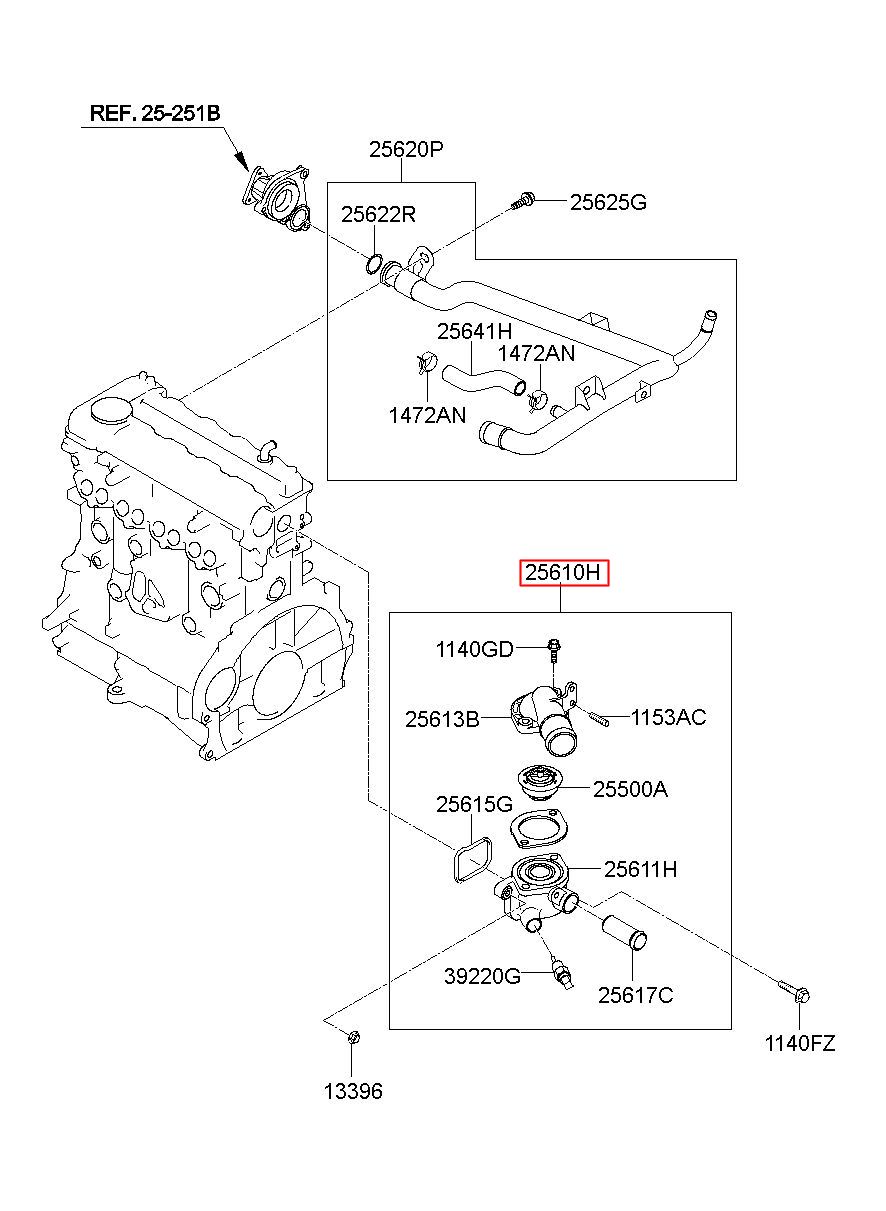 REF. 25-251B

25620P

25625G

25622R

25641H

1472AN

1472AN

25610H

1140GD

25613B

1153AC

25500A

25615G

25611H

39220G

25617C

1140FZ

13396