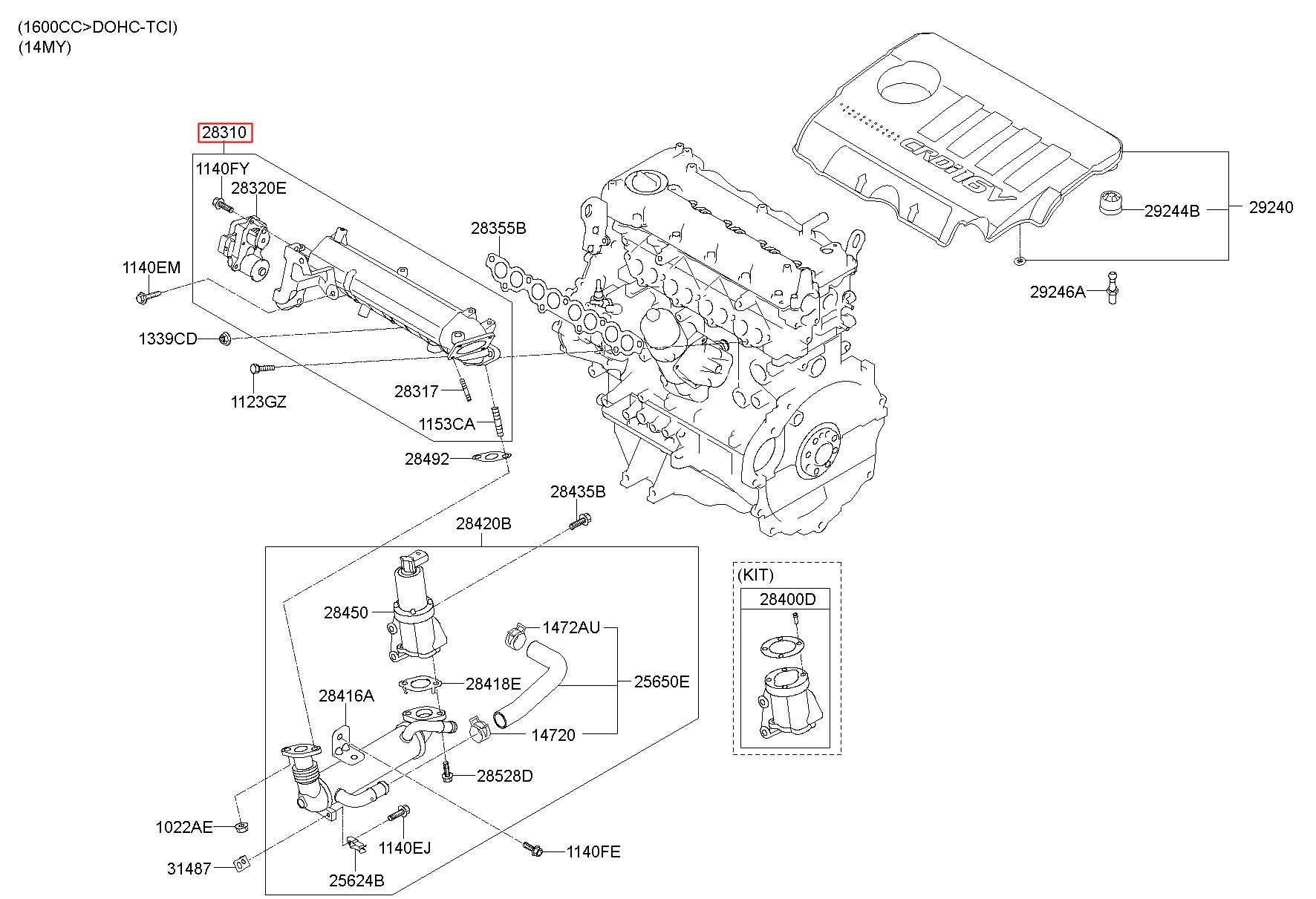 (1600CC>DOHC-TCI)
(14MY)

28310
1140FY
28320E
1140EM
1339CD
1123GZ
28317
1153CA
28492
28355B
CRDi 16V
29244B
29240
29246A
28435B
28420B
28450
1472AU
28418E
25650E
28416A
14720
28528D
1022AE
1140EJ
1140FE
31487
25624B
(KIT)
28400D