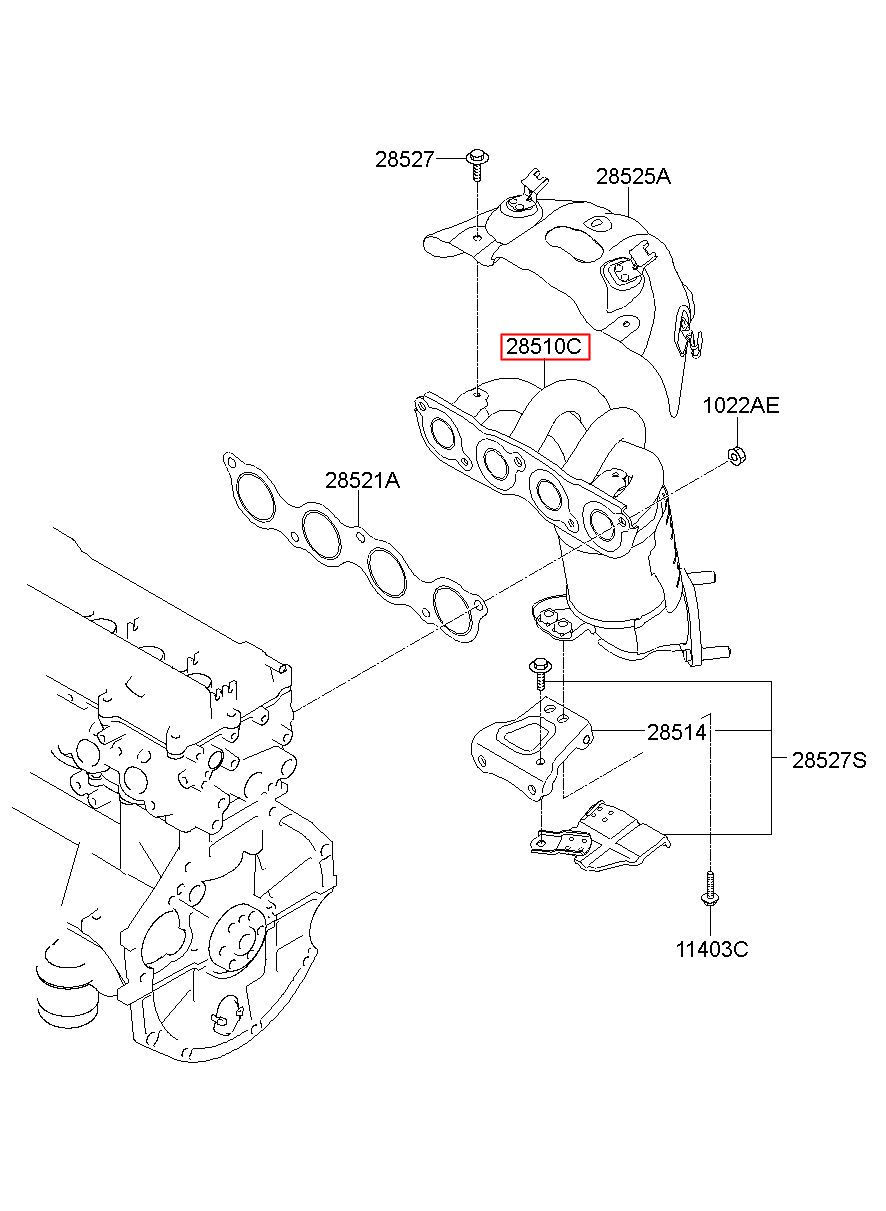 28527
28525A
28510C
1022AE
28521A
28514
28527S
11403C