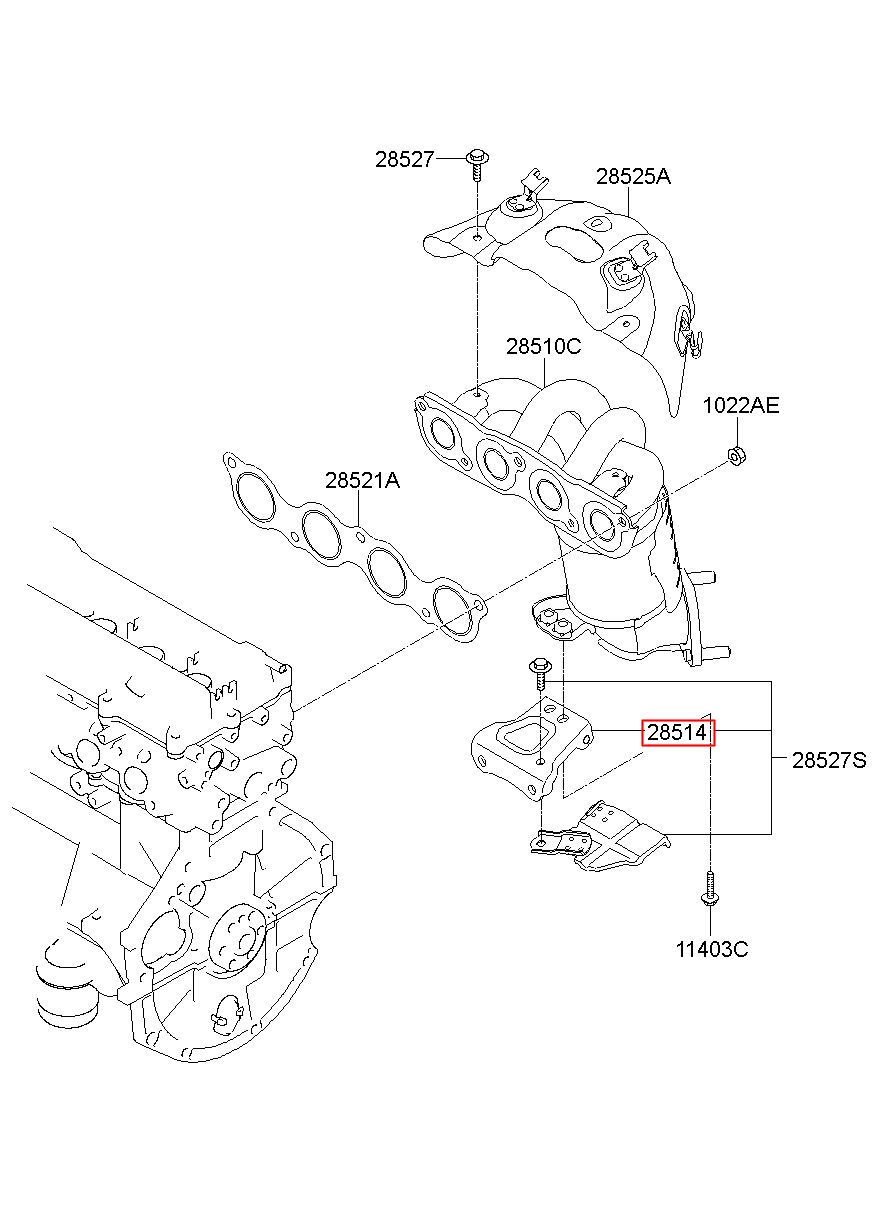 28527
28525A
28510C
1022AE
28521A
28514
28527S
11403C