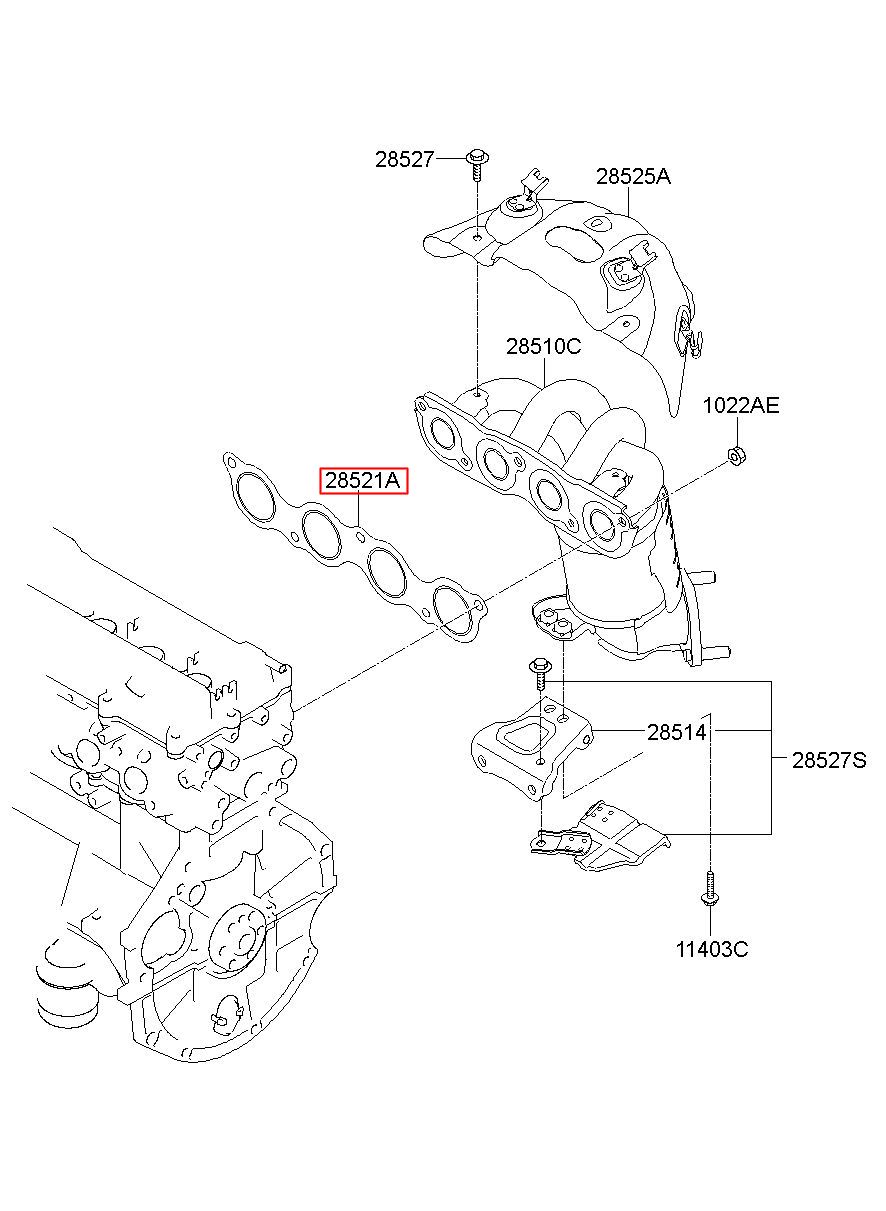 28527
28525A
28510C
1022AE
28521A
28514
28527S
11403C