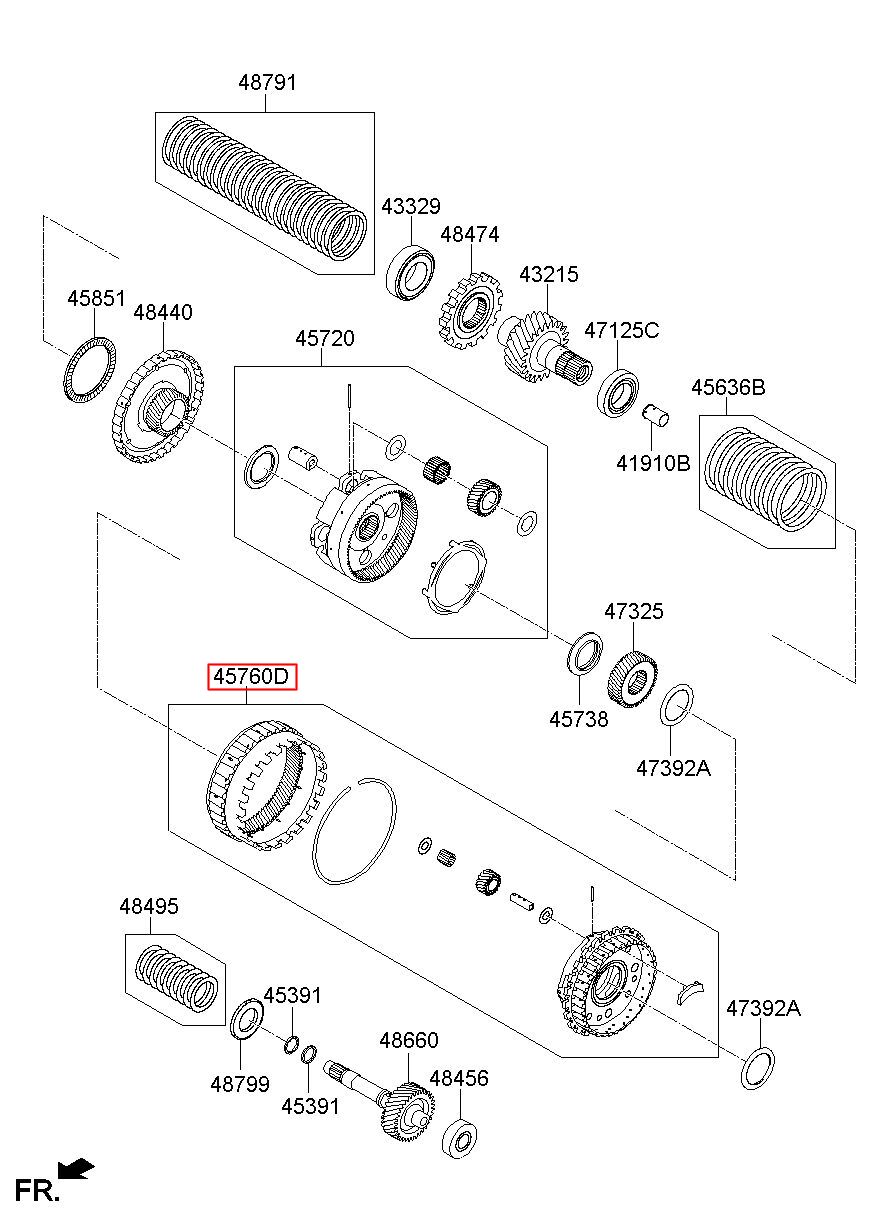 48791
43329
48474
43215
45851
48440
45720
47125C
45636B
41910B
47325
45760D
45738
47392A
48495
45391
48660
47392A
48799
45391
48456
FR.