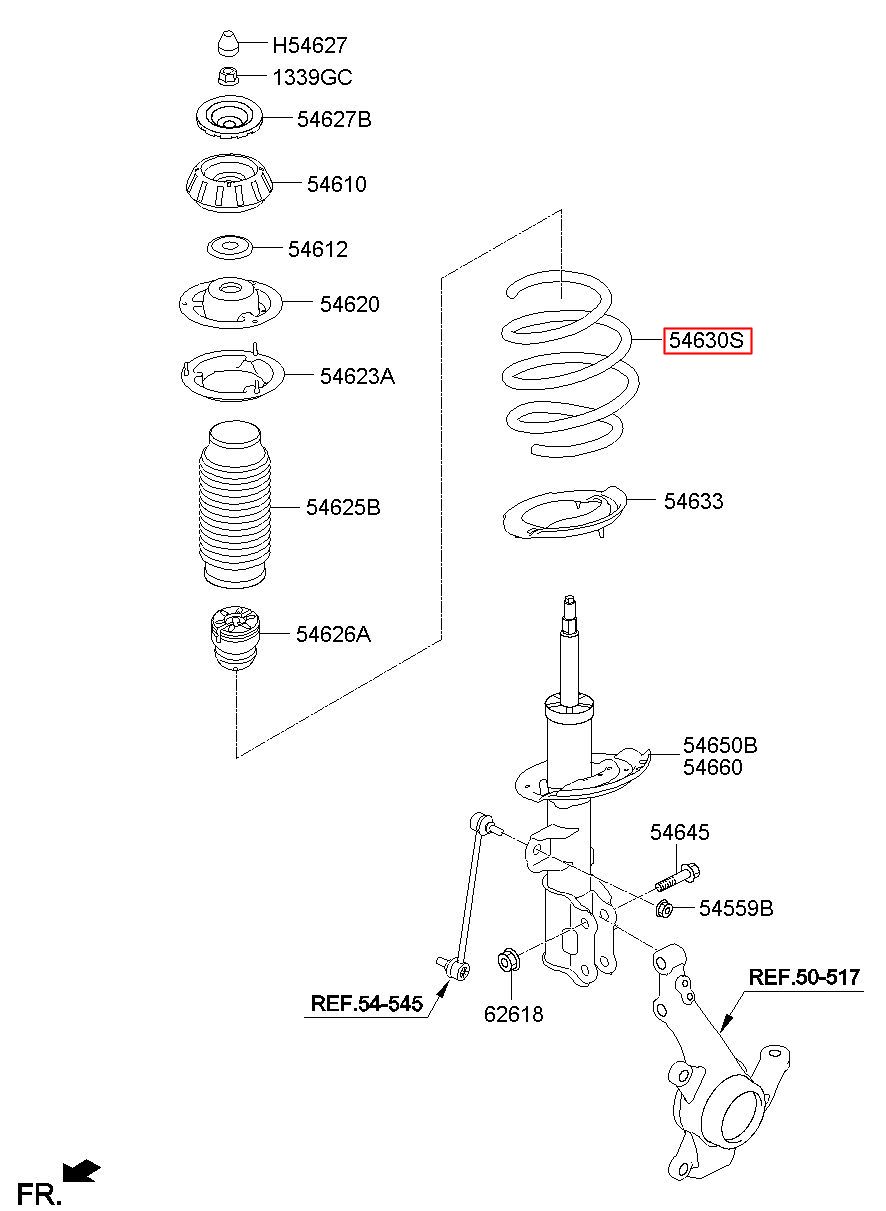 H54627
1339GC
54627B
54610
54612
54620
54623A
54625B
54626A
54630S
54633
54650B
54660
54645
54559B
62618
REF.54-545
REF.50-517
FR.