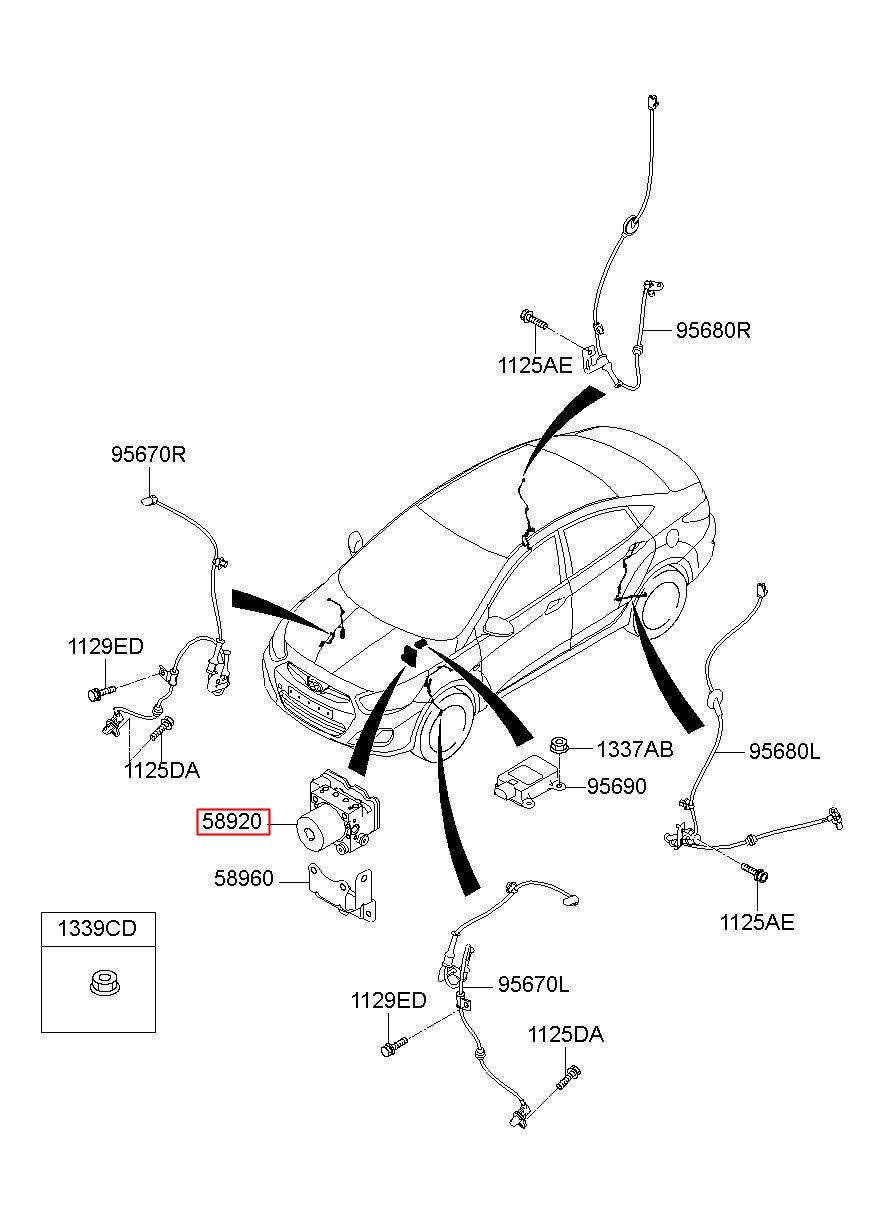 95680R
1125AE
95670R
1129ED
1125DA
1337AB
95690
95680L
58920
58960
1125AE
1339CD
1129ED
95670L
1125DA