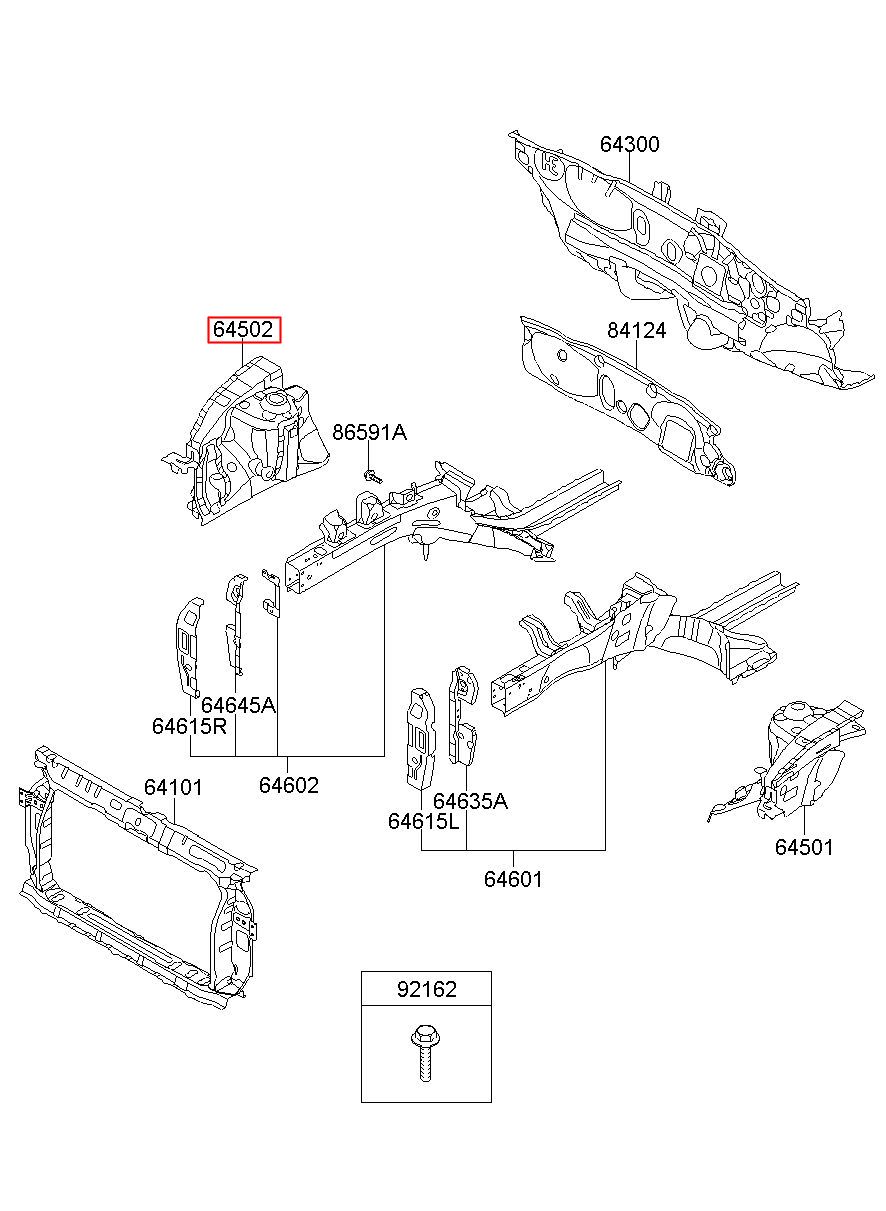 64300

64502

84124

86591A

64645A

64615R

64602

64101

64635A

64615L

64601

64501

92162