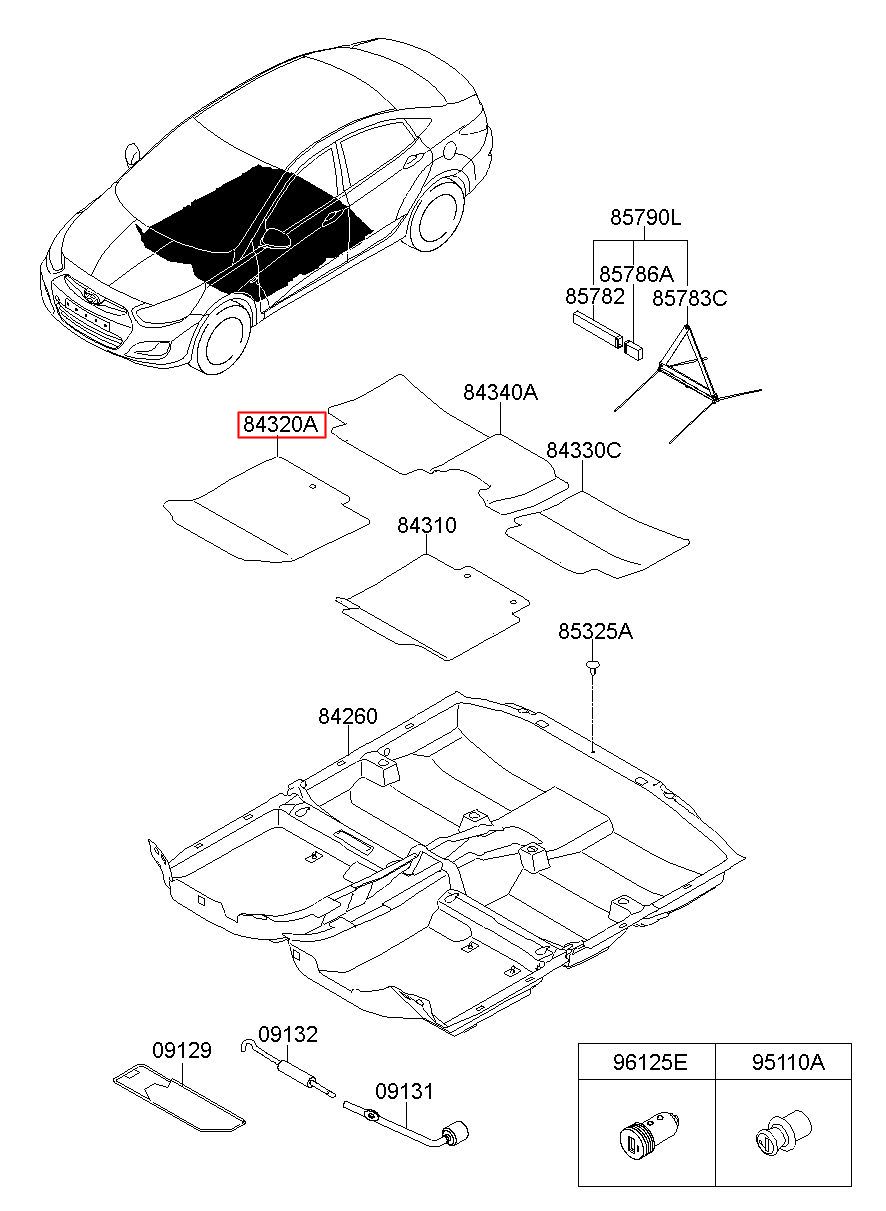 85790L

85786A

85782

85783C

84340A

84320A

84330C

84310

85325A

84260

09129

09132

09131

| 96125E | 95110A |
|---|---|
| | |