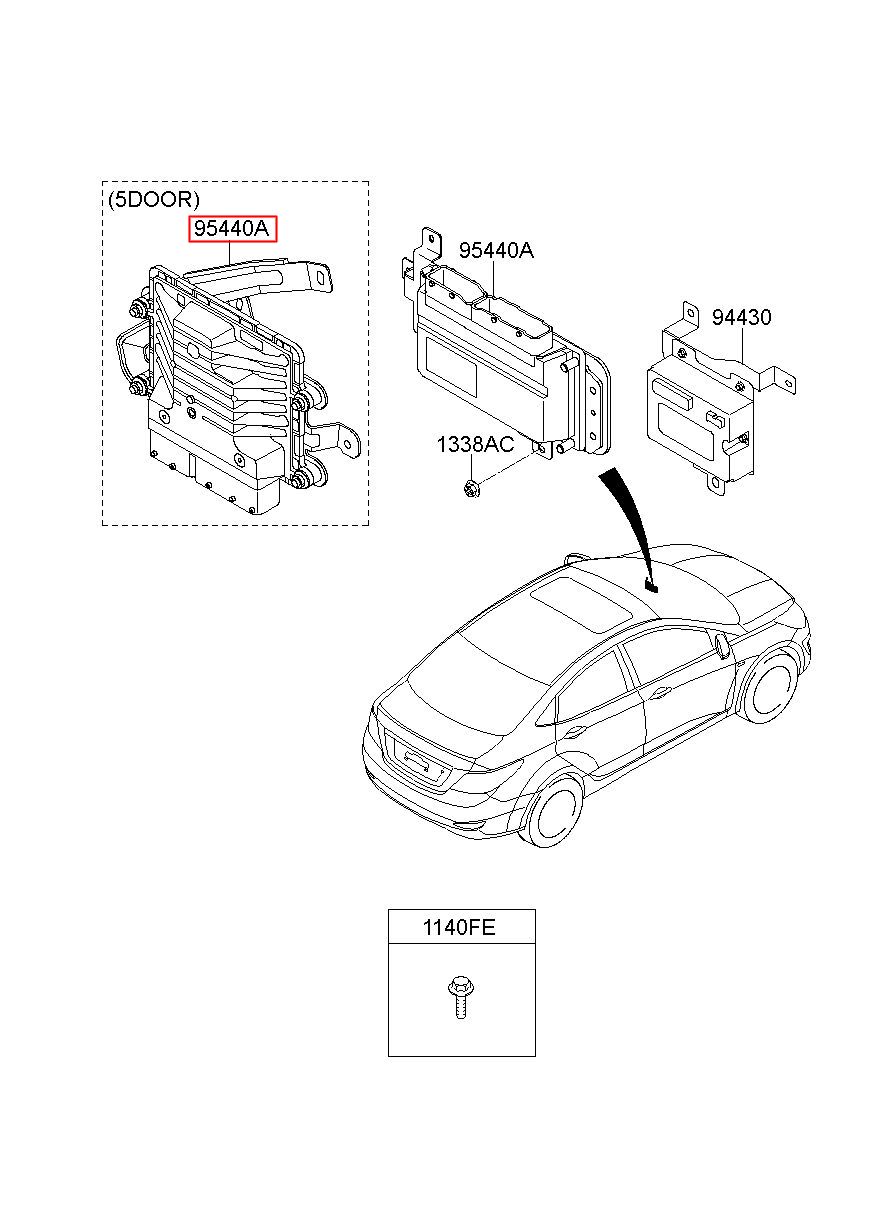 (5DOOR)
95440A

95440A

94430

1338AC

1140FE