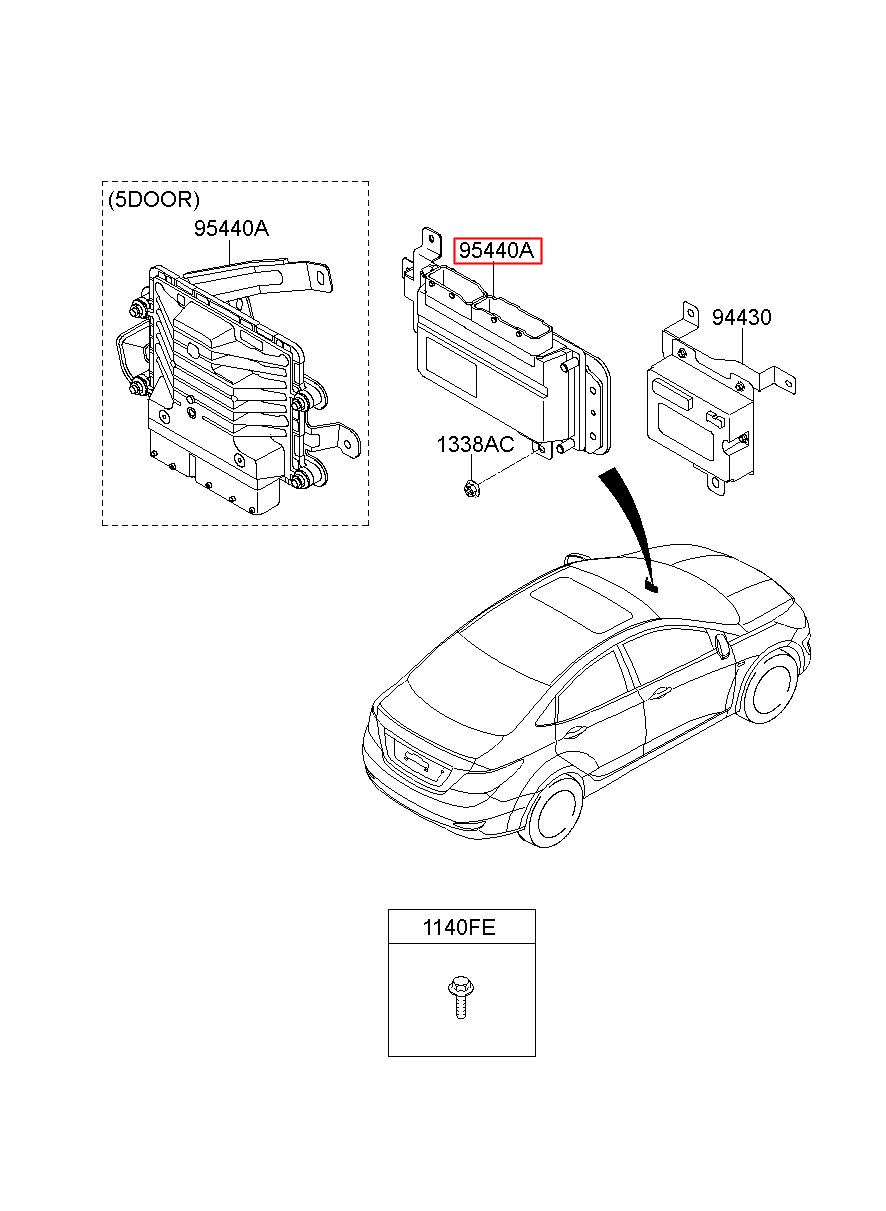 (5DOOR)
95440A

95440A

94430

1338AC

1140FE