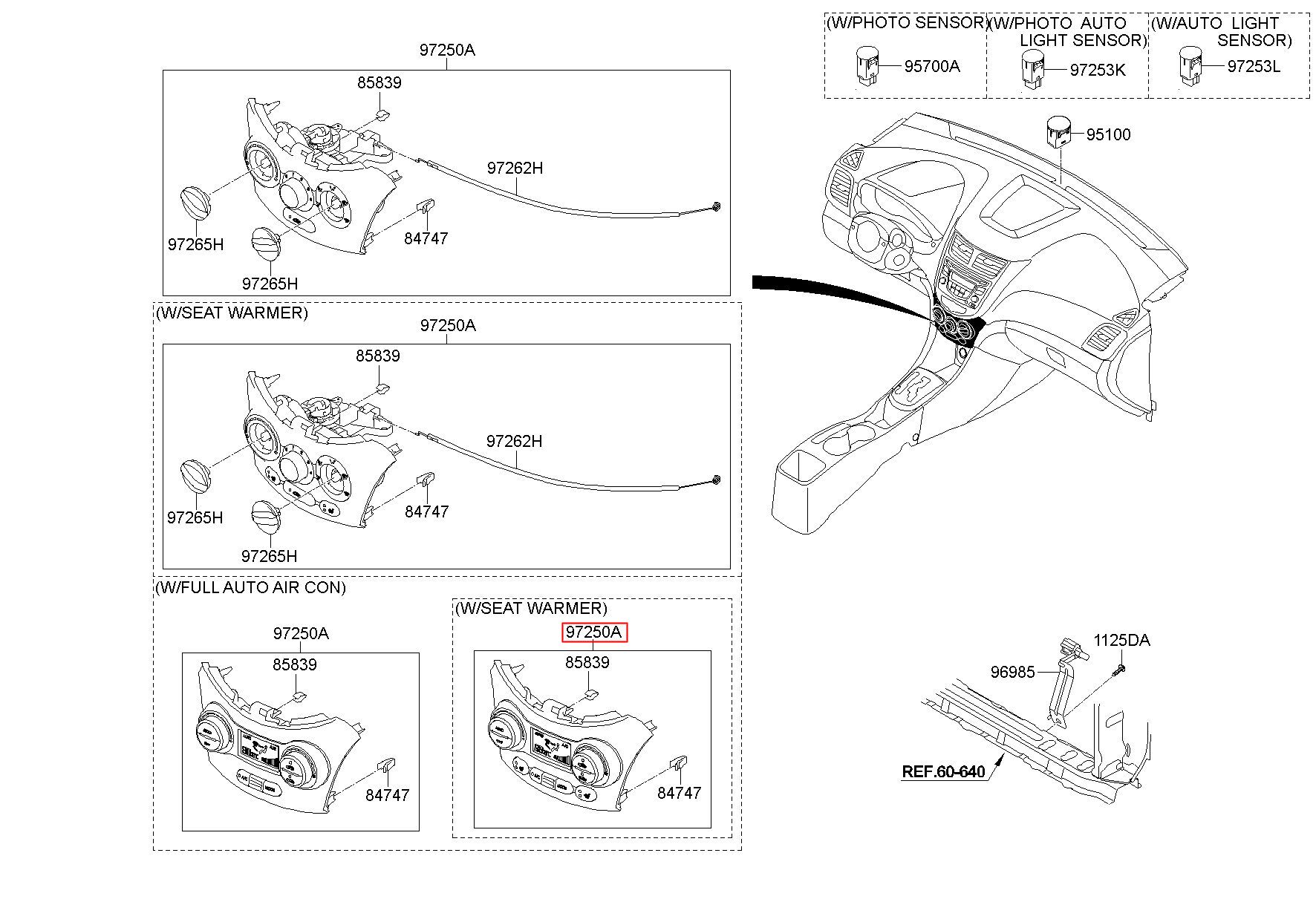 97250A
85839
97262H
97265H
84747
97265H

(W/SEAT WARMER)
97250A
85839
97262H
97265H
84747
97265H

(W/FULL AUTO AIR CON)
97250A
85839
84747

(W/SEAT WARMER)
97250A
85839
84747

(W/PHOTO SENSOR)
95700A
(W/PHOTO AUTO LIGHT SENSOR)
97253K
(W/AUTO LIGHT SENSOR)
97253L

95100

1125DA
96985
REF.60-640