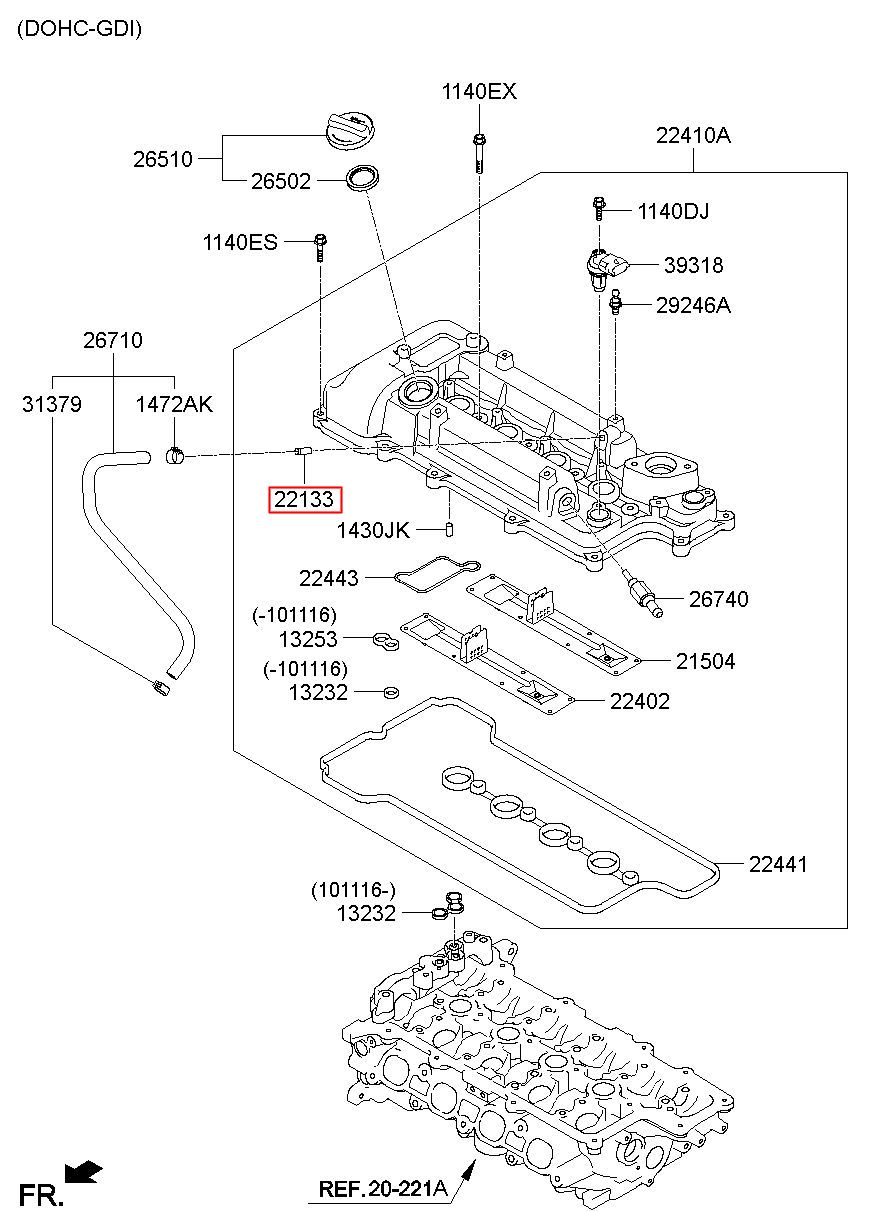 (DOHC-GDI)

1140EX

22410A

26510

26502

1140DJ

1140ES

39318

29246A

26710

31379

1472AK

22133

1430JK

22443

26740

(-101116)

13253

21504

(-101116)

13232

22402

22441

(101116-)

13232

FR.

REF.20-221A