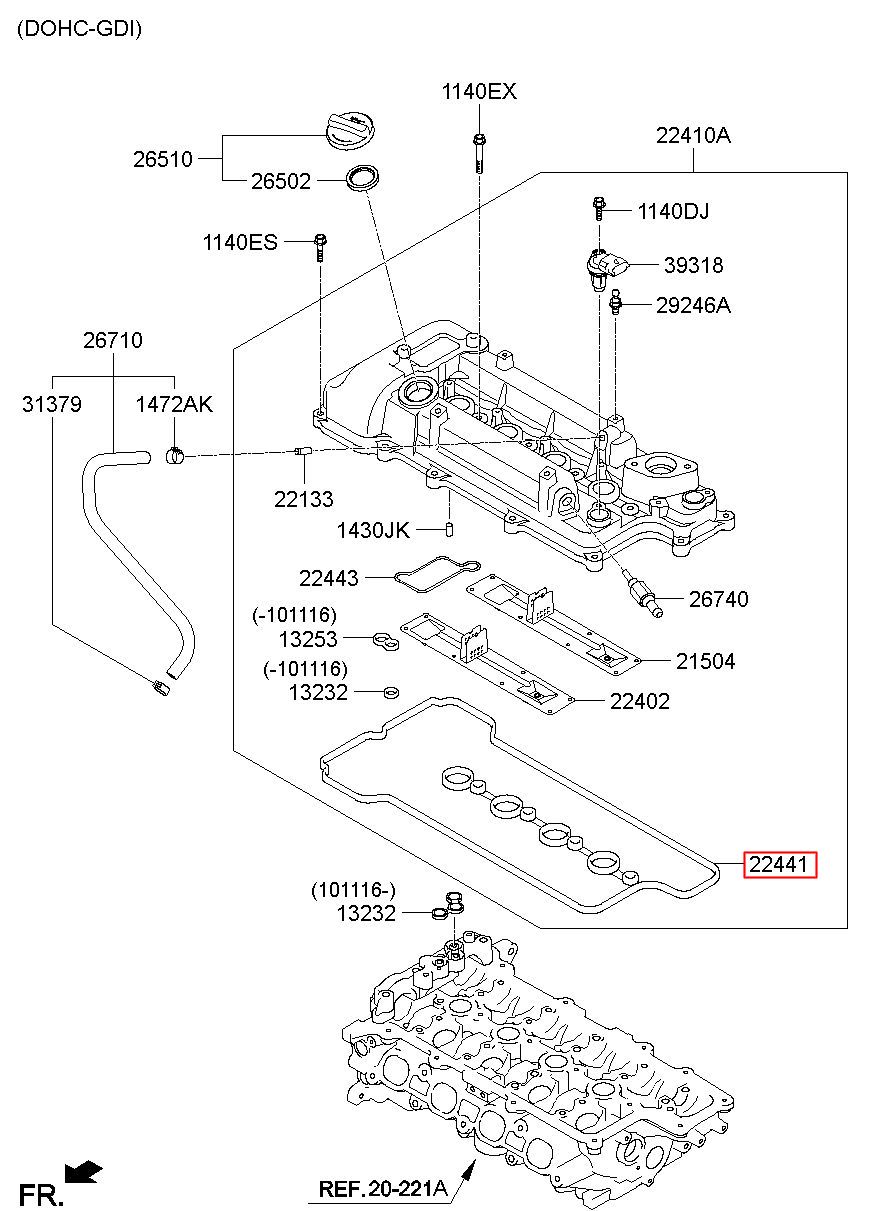 (DOHC-GDI)

1140EX
22410A
26510
26502
1140DJ
1140ES
39318
29246A
26710
31379
1472AK
22133
1430JK
22443
26740
(-101116)
13253
21504
(-101116)
13232
22402
22441
(101116-)
13232
FR.
REF.20-221A