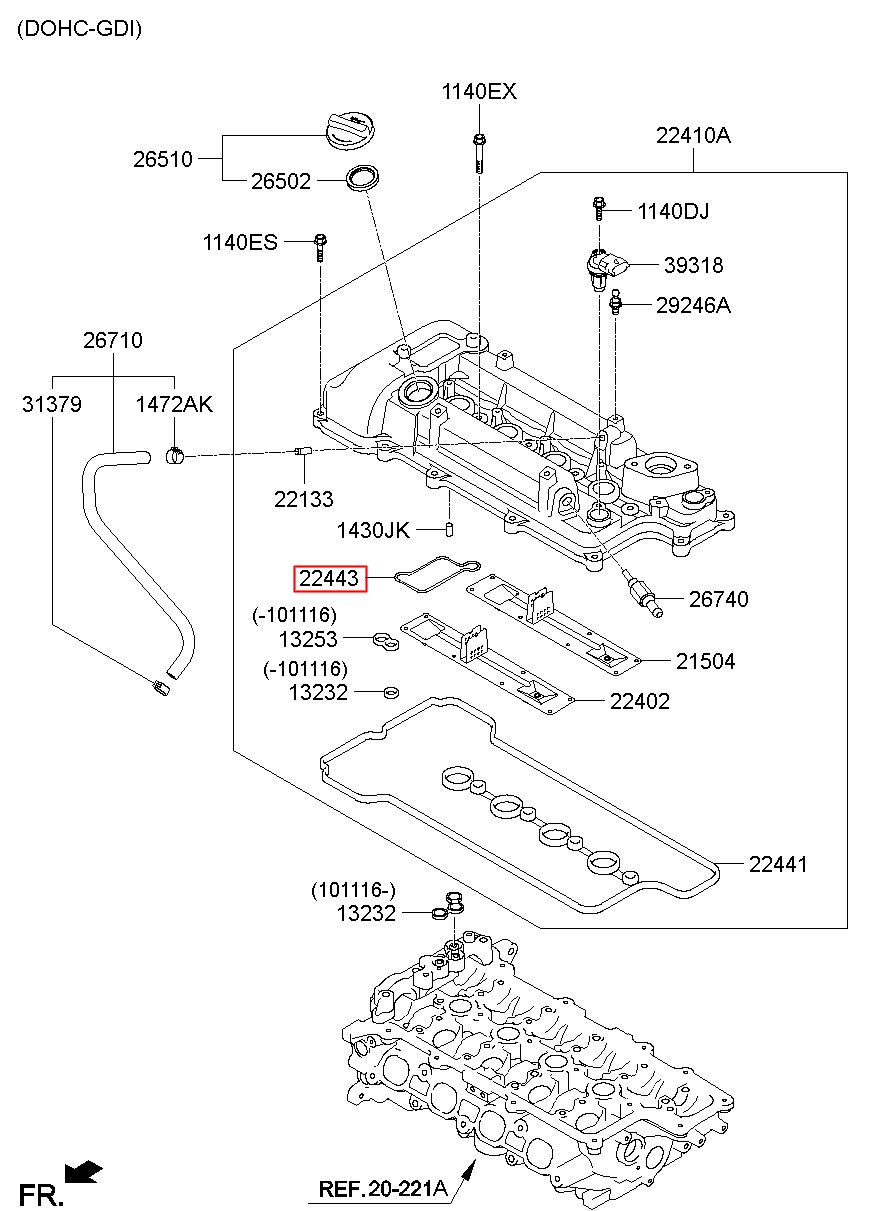 (DOHC-GDI)

1140EX

22410A

26510

26502

1140DJ

1140ES

39318

29246A

26710

31379

1472AK

22133

1430JK

22443

26740

(-101116)

13253

21504

(-101116)

13232

22402

22441

(101116-)

13232

FR.

REF.20-221A