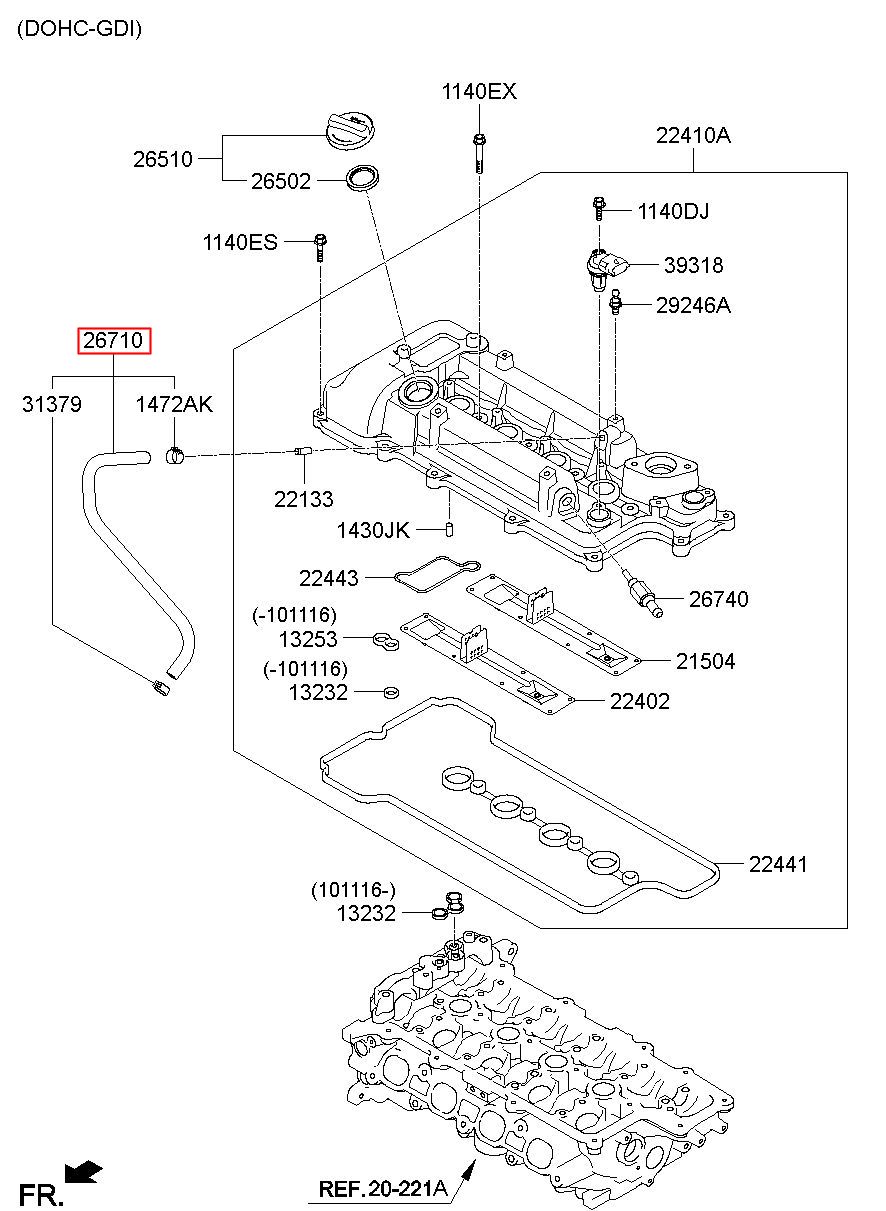 (DOHC-GDI)

1140EX

22410A

26510

26502

1140DJ

1140ES

39318

29246A

26710

31379

1472AK

22133

1430JK

22443

26740

(-101116)

13253

21504

(-101116)

13232

22402

22441

(101116-)

13232

FR.

REF.20-221A