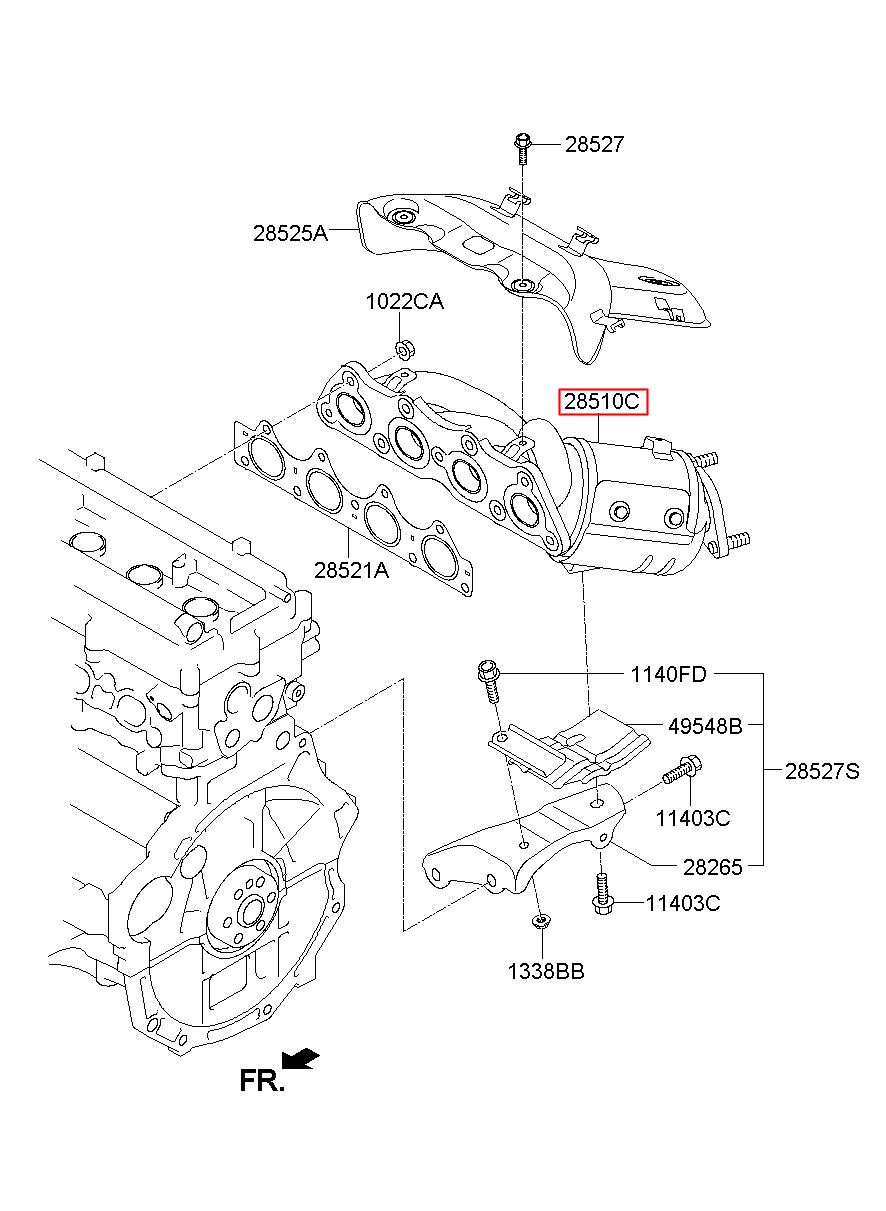 28527
28525A
1022CA
28510C
28521A
1140FD
49548B
28527S
11403C
28265
11403C
1338BB
FR.