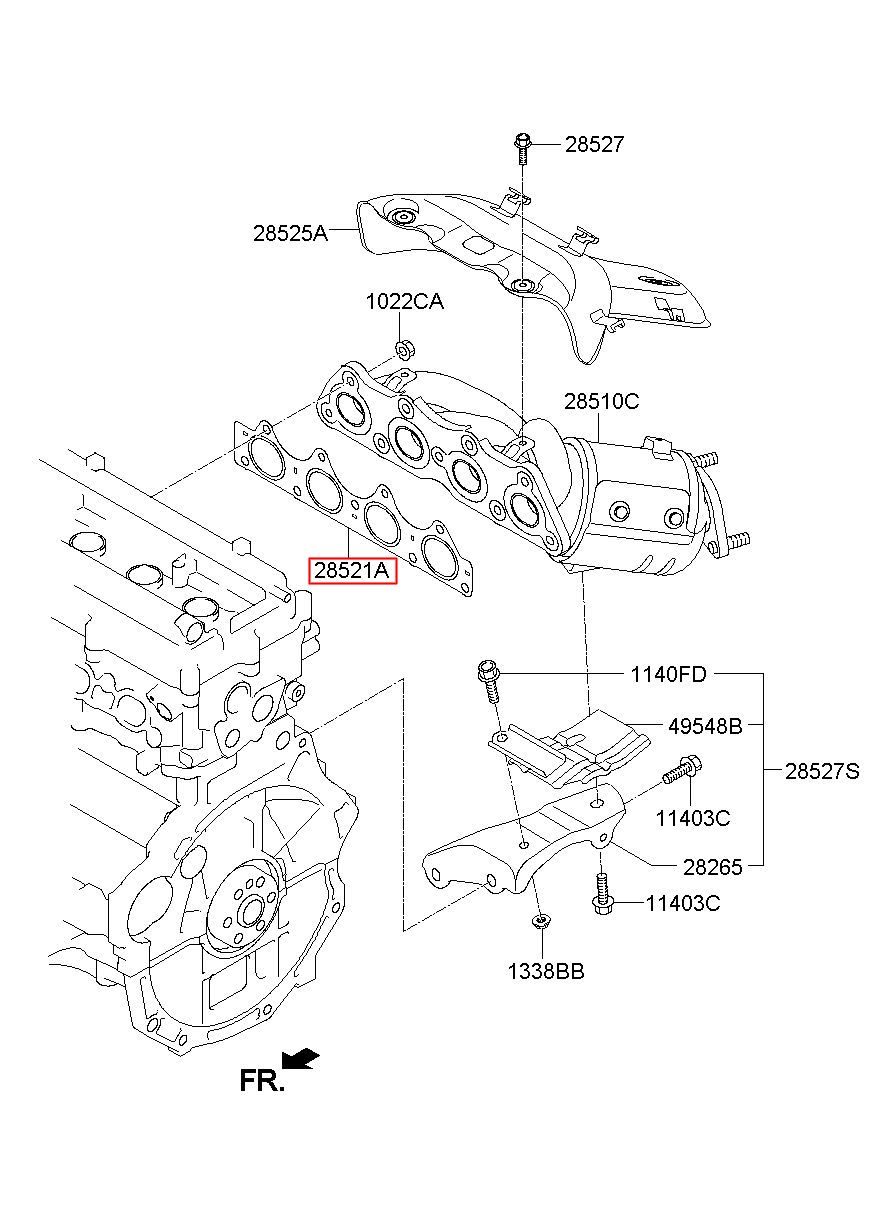 28527
28525A
1022CA
28510C
28521A
1140FD
49548B
28527S
11403C
28265
11403C
1338BB
FR.