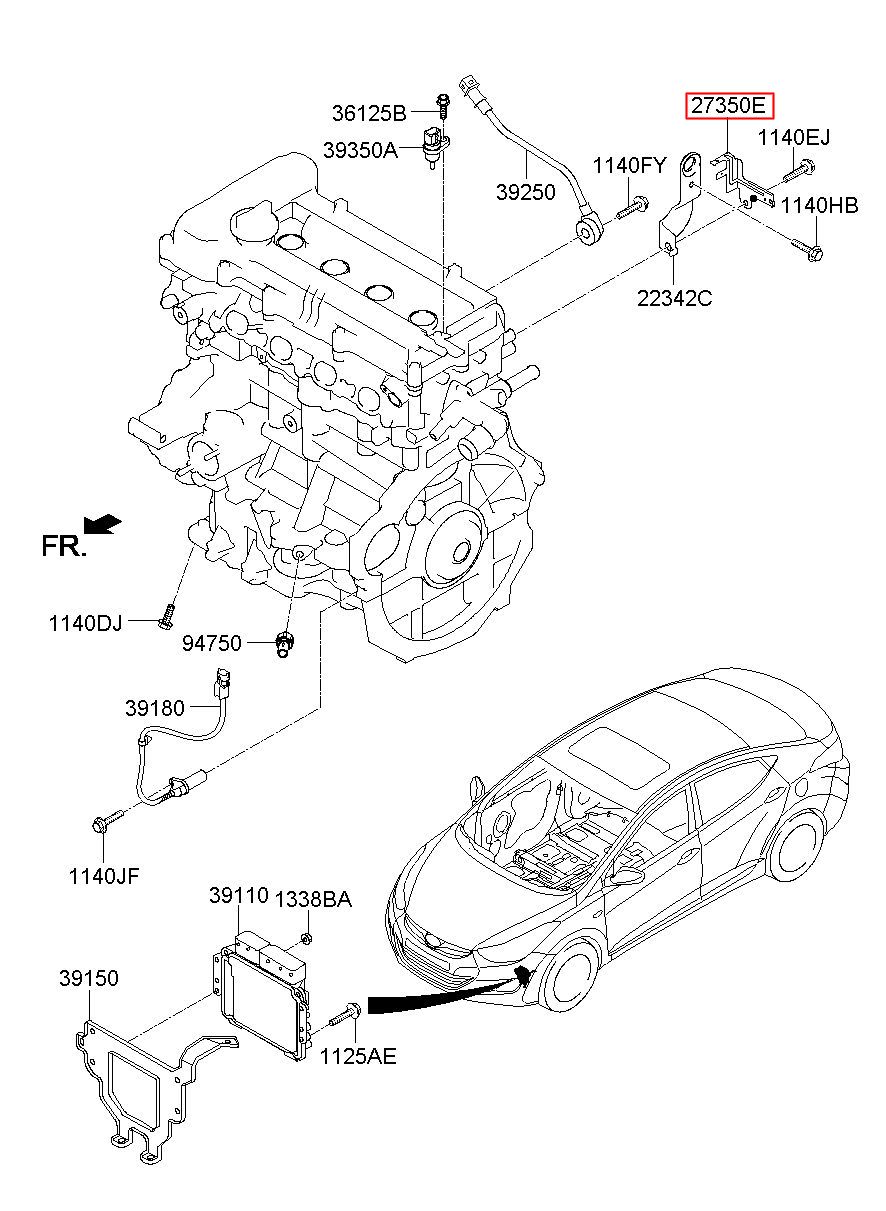 36125B
39350A
39250
1140FY
27350E
1140EJ
1140HB
22342C
FR.
1140DJ
94750
39180
1140JF
39110
1338BA
39150
1125AE