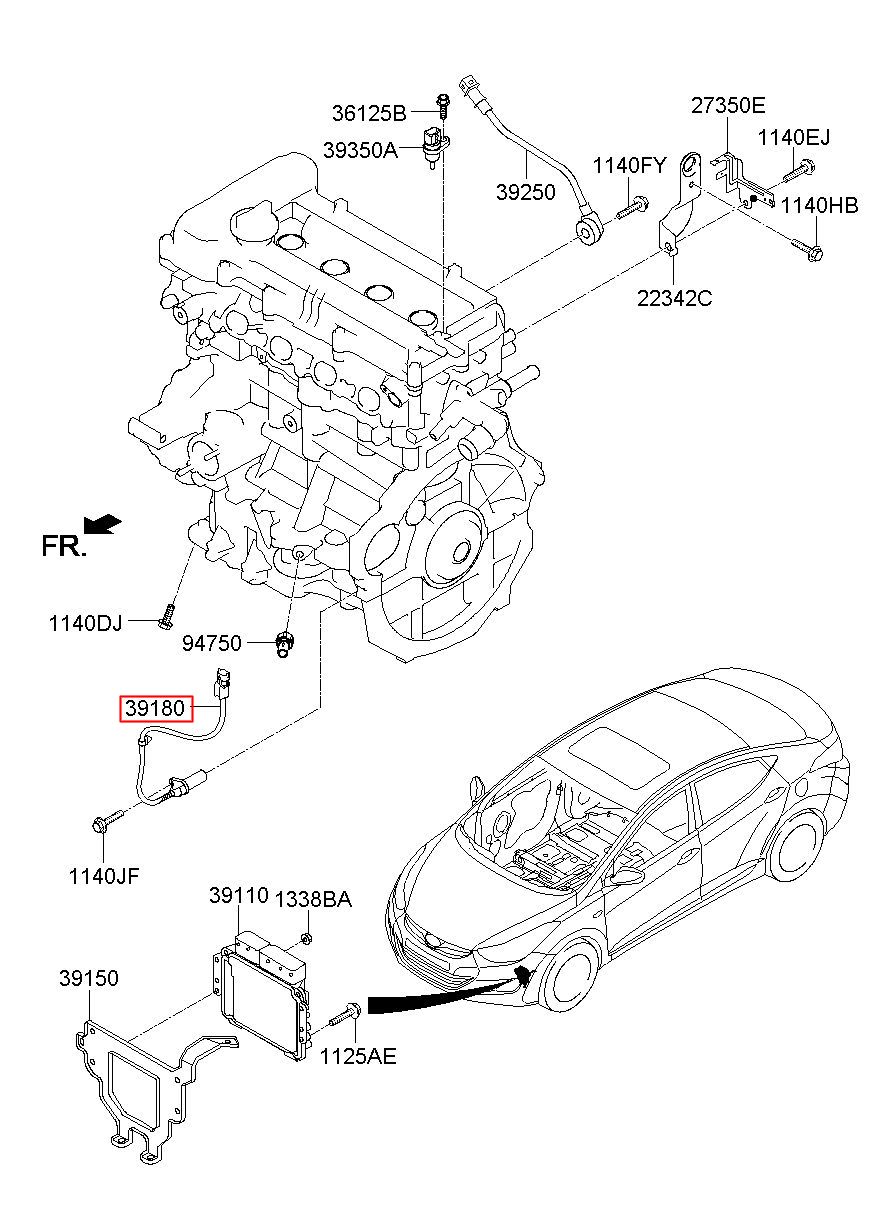 36125B
39350A
39250
1140FY
27350E
1140EJ
1140HB
22342C
FR.
1140DJ
94750
39180
1140JF
39110
1338BA
39150
1125AE