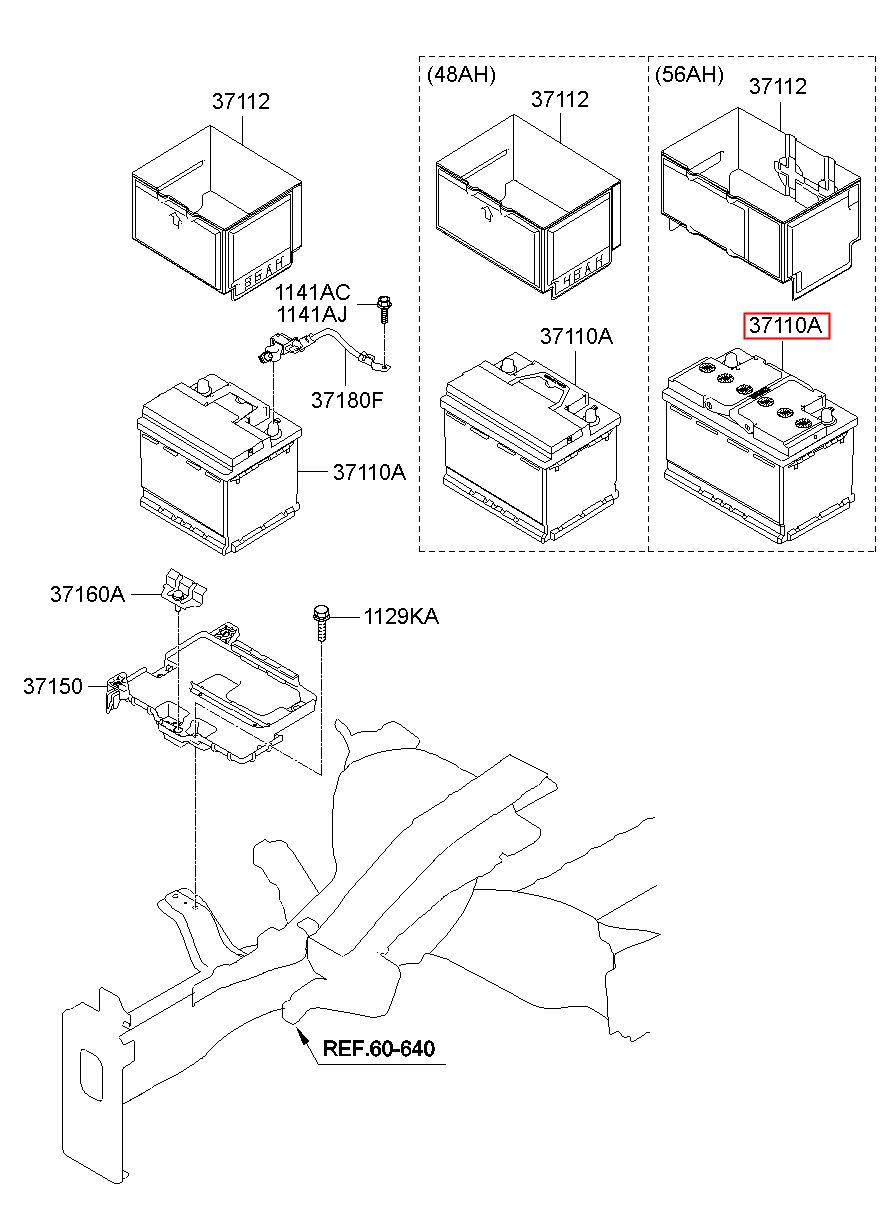 37112

1141AC
1141AJ

37180F

37110A

(48AH)

37112

48AH

37110A

(56AH)

37112

37110A

37160A

1129KA

37150

REF.60-640