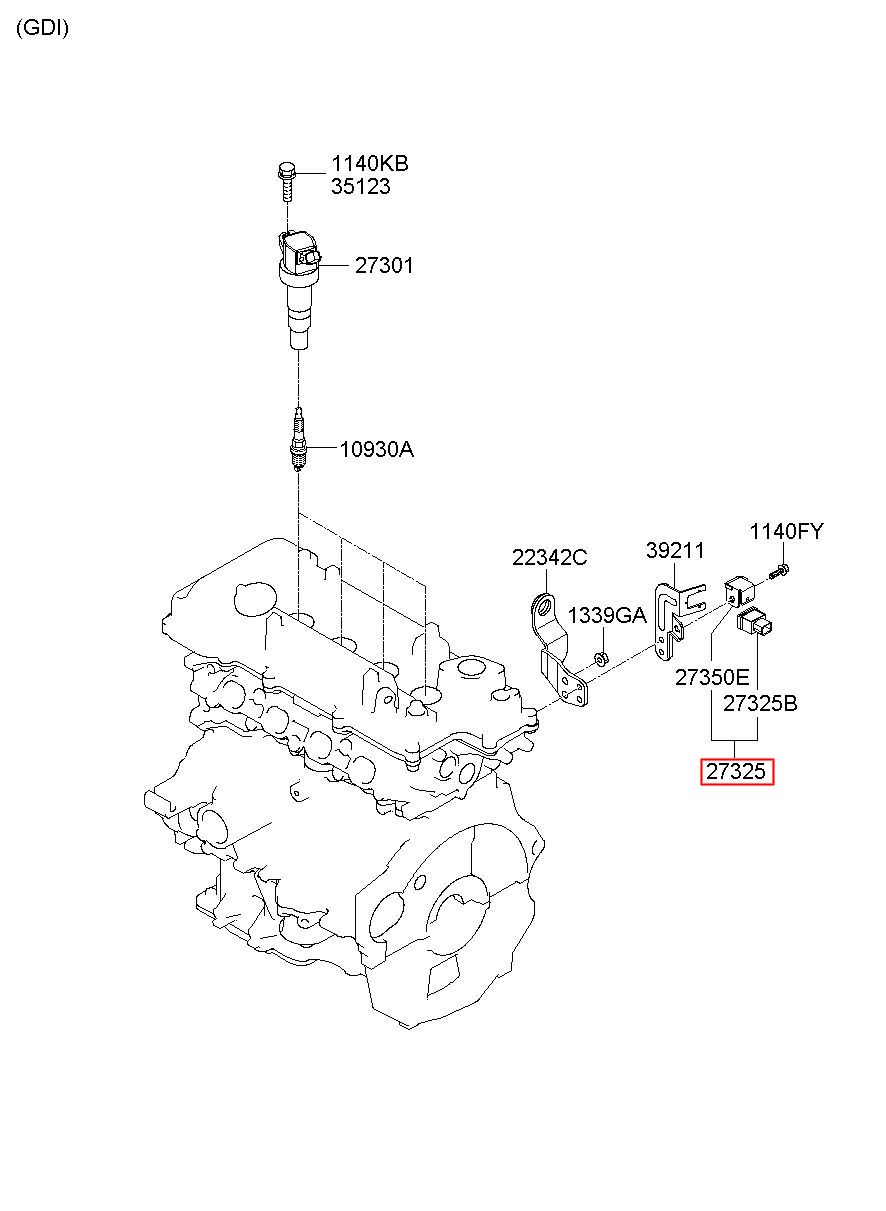 (GDI)

1140KB
35123

27301

10930A

22342C

1339GA

39211

1140FY

27350E

27325B

27325