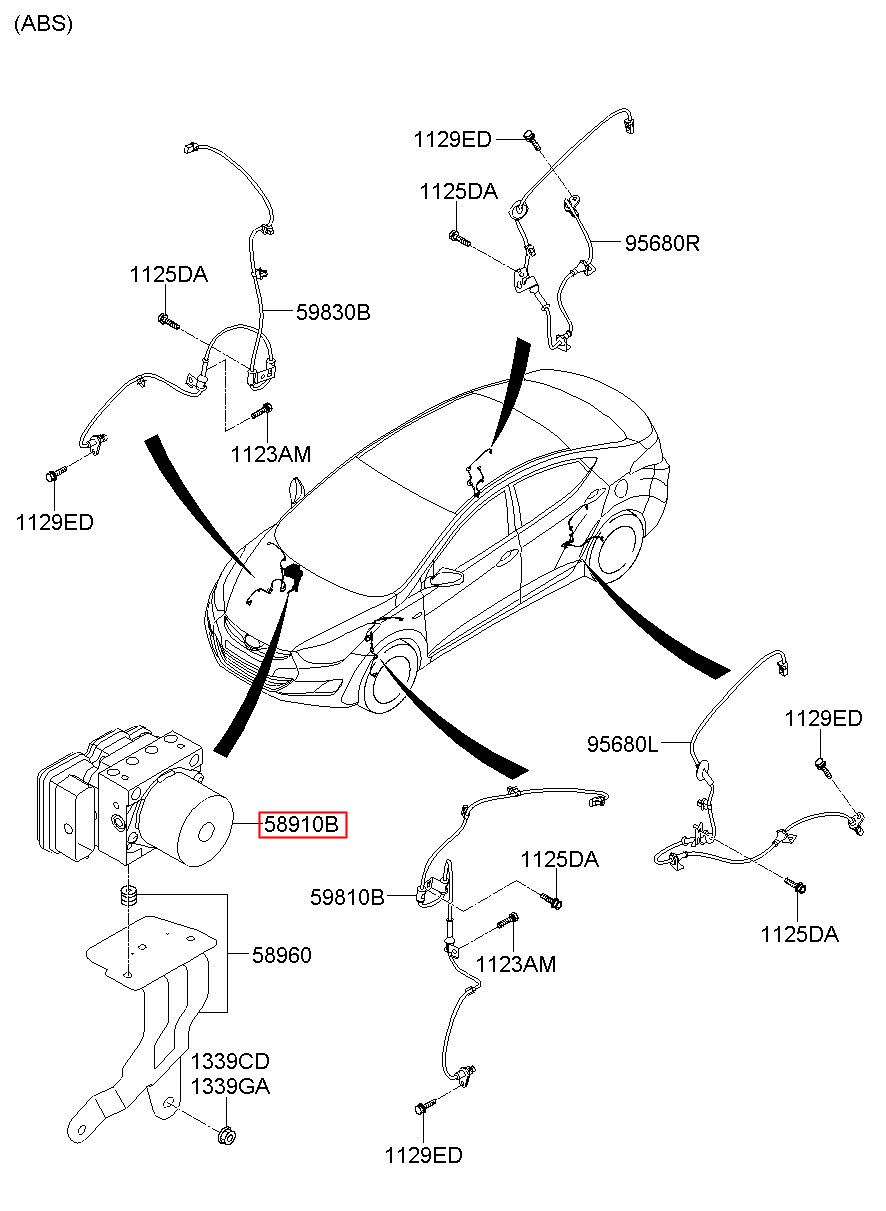 (ABS)

1129ED
1125DA
95680R
1125DA
59830B
1123AM
1129ED
95680L
1129ED
58910B
1125DA
59810B
1125DA
58960
1123AM
1339CD
1339GA
1129ED