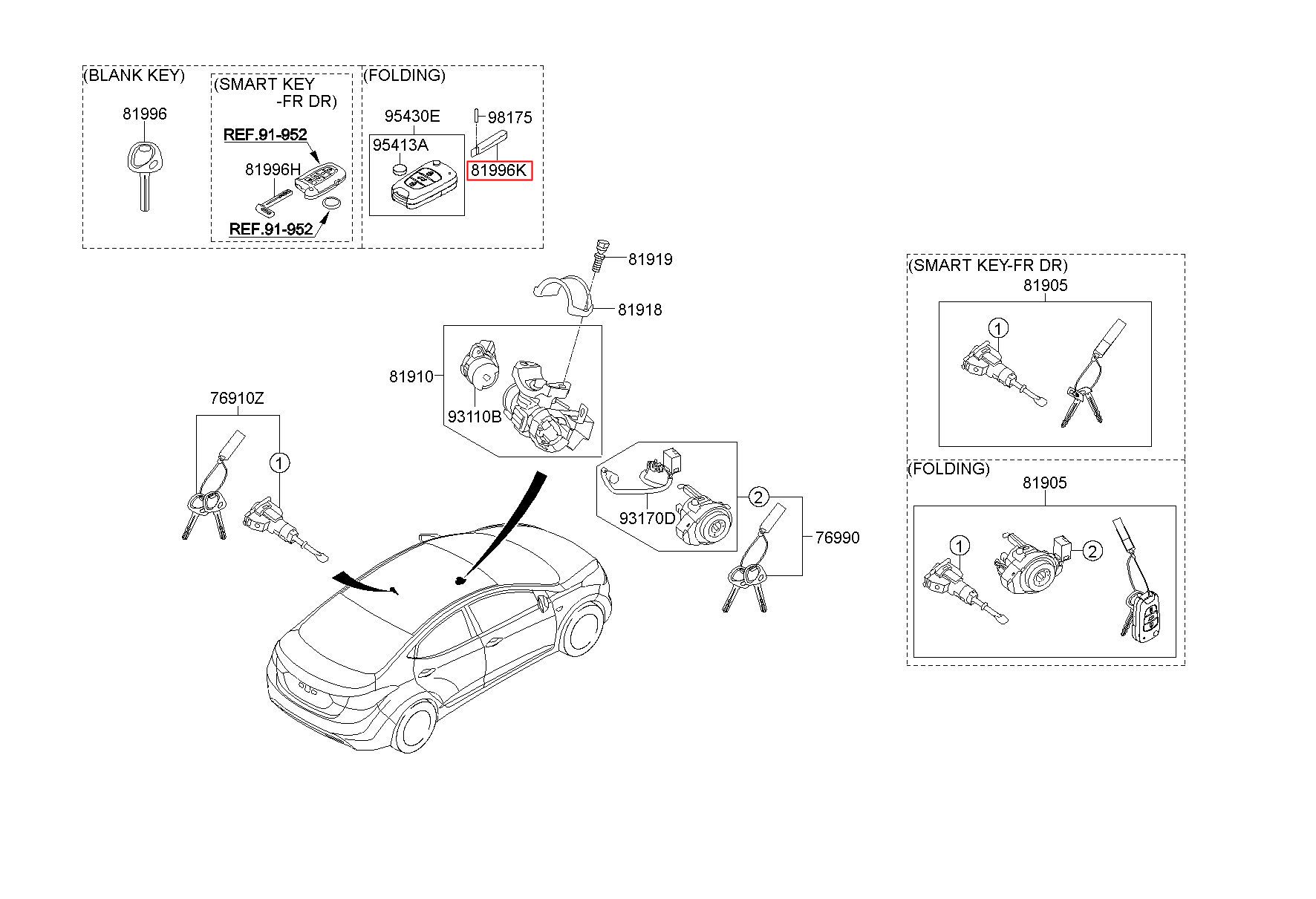 (BLANK KEY)
81996

(SMART KEY -FR DR)
REF.91-952
81996H
REF.91-952

(FOLDING)
95430E
95413A
98175
81996K

81919
81918
81910
93110B
76910Z
1
93170D
2
76990

(SMART KEY-FR DR)
81905
1

(FOLDING)
81905
1
2