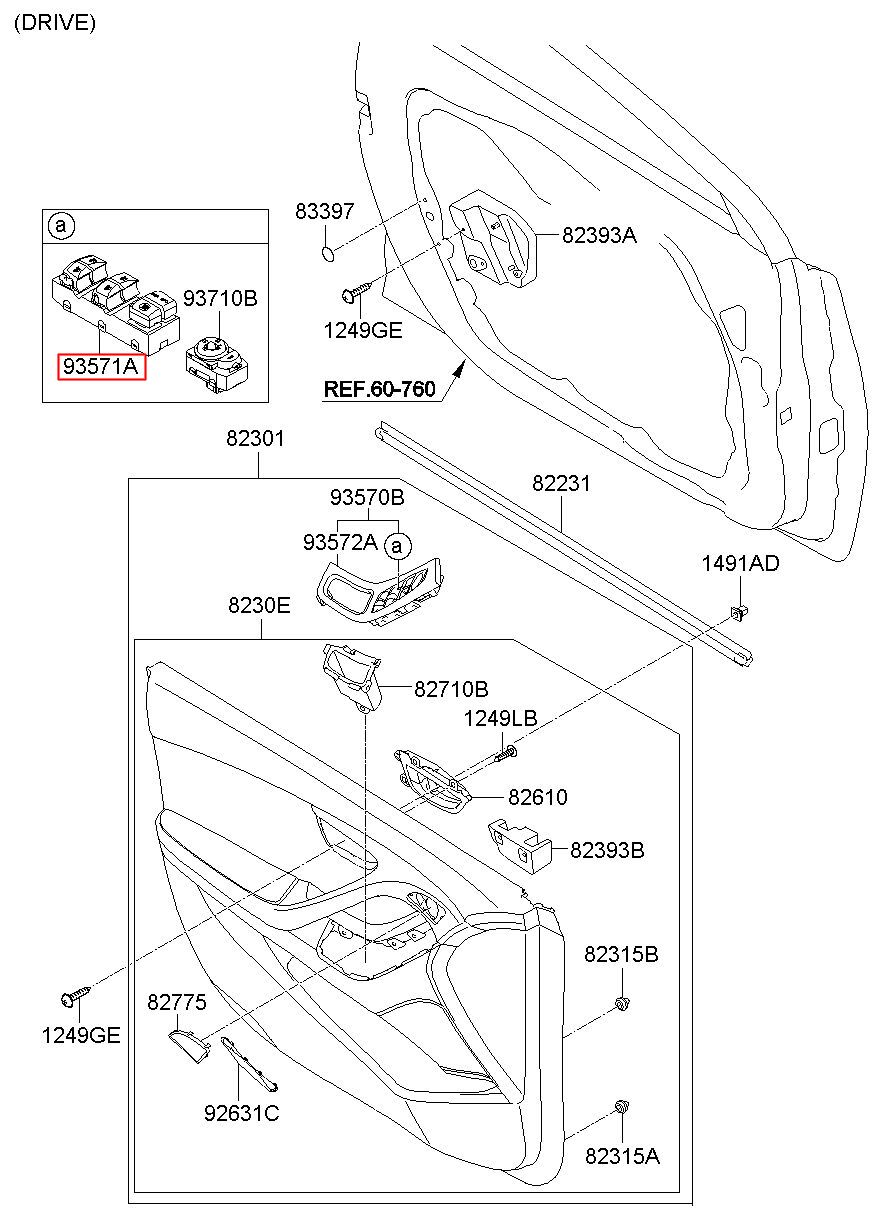 (DRIVE)

a

93710B

93571A

83397

82393A

1249GE

REF.60-760

82301

82231

93570B

93572A

a

1491AD

8230E

82710B

1249LB

82610

82393B

82315B

1249GE

82775

92631C

82315A