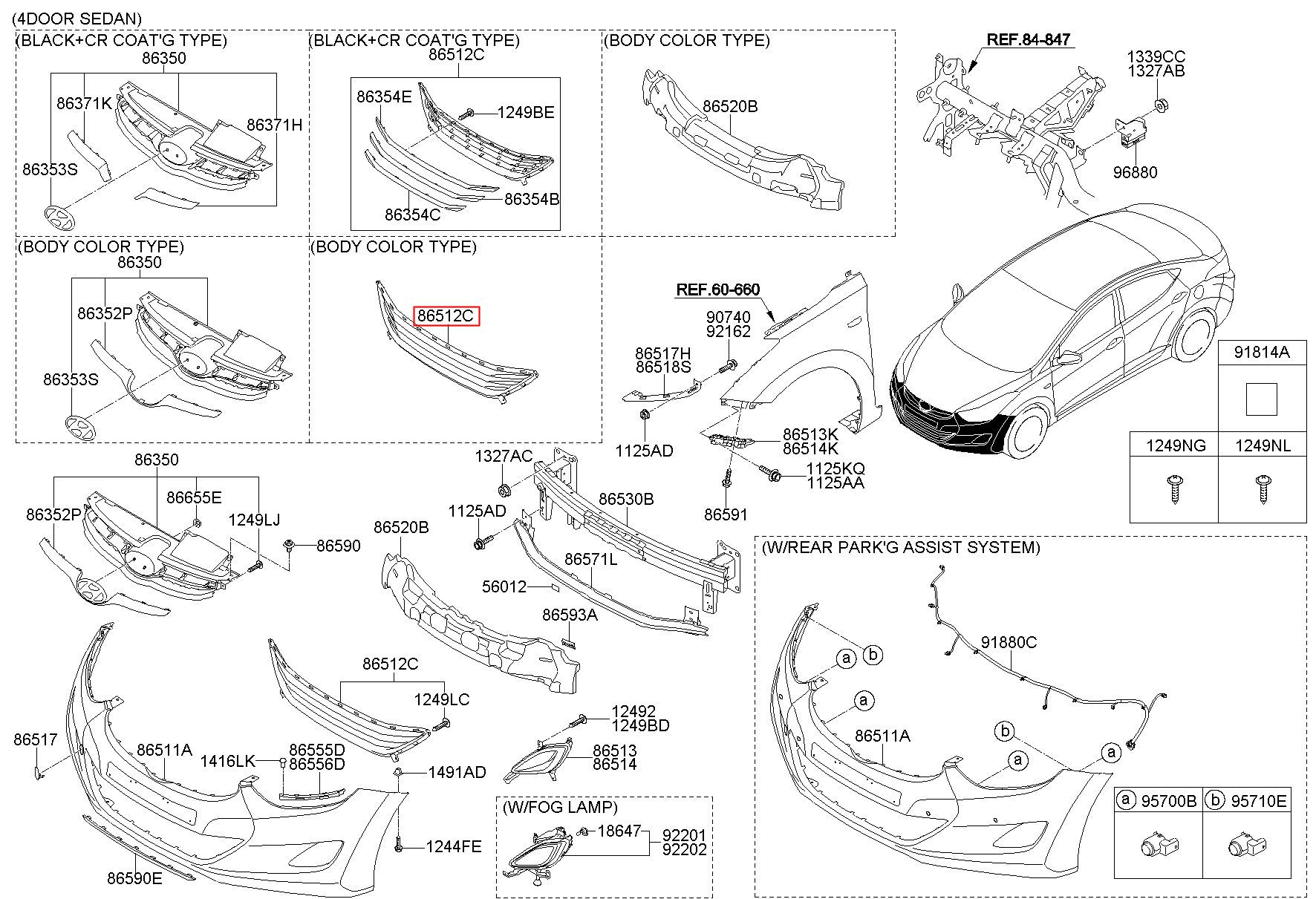 (4DOOR SEDAN)

(BLACK+CR COAT'G TYPE)
86350
86371K
86371H
86353S

(BLACK+CR COAT'G TYPE)
86512C
86354E
1249BE
86354B
86354C

(BODY COLOR TYPE)
86520B

REF.84-847
1339CC
1327AB
96880

(BODY COLOR TYPE)
86350
86352P
86353S

(BODY COLOR TYPE)
86512C

REF.60-660
90740
92162
86517H
86518S
1125AD
86513K
86514K
1125KQ
1125AA
86591

91814A
1249NG
1249NL

86350
86655E
86352P
1249LJ
86590
1327AC
1125AD
86530B
86520B
86571L
56012
86593A
86512C
1249LC
12492
1249BD
86517
86511A
1416LK
86555D
86556D
1491AD
86513
86514
1244FE
86590E

(W/FOG LAMP)
18647
92201
92202

(W/REAR PARK'G ASSIST SYSTEM)
91880C
a
b
a
86511A
b
a
a
a 95700B
b 95710E