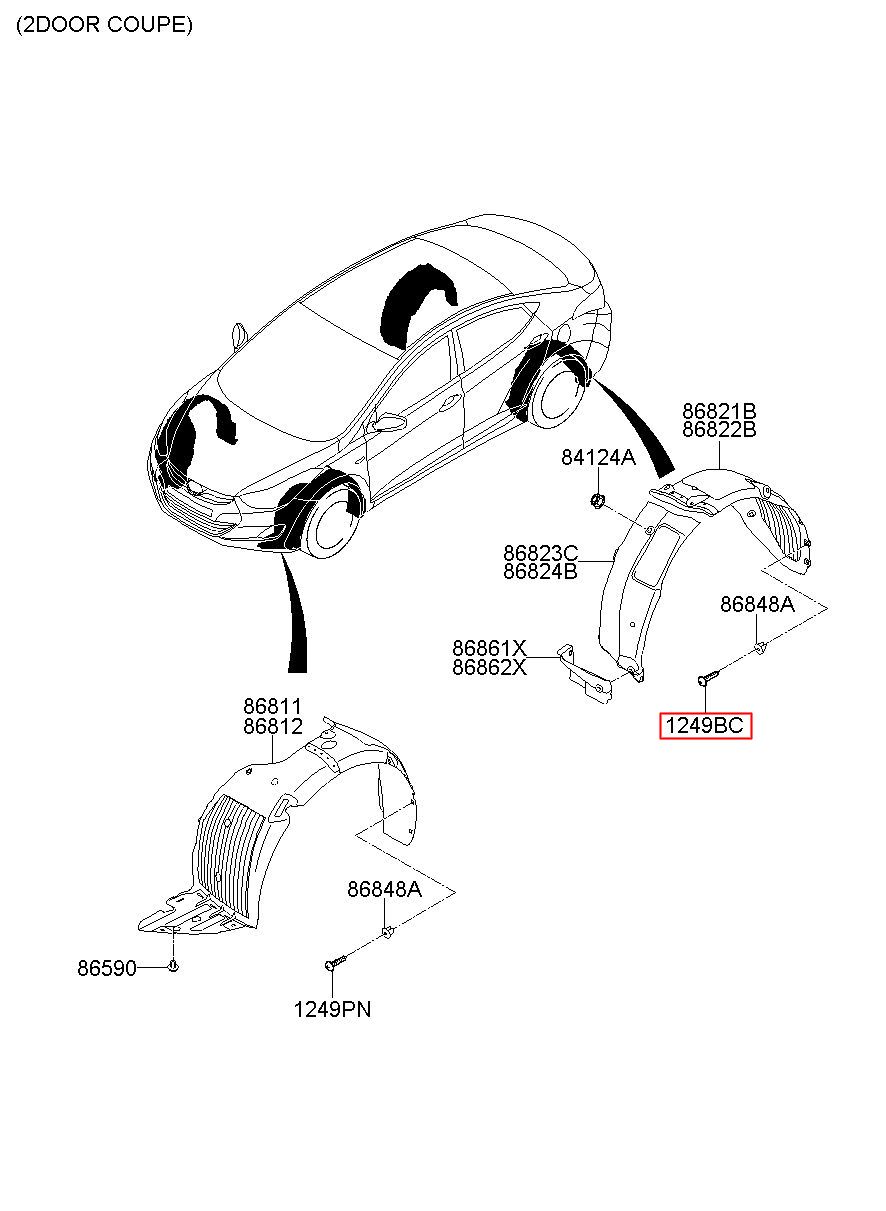 (2DOOR COUPE)

86821B
86822B

84124A

86823C
86824B

86848A

86861X
86862X

1249BC

86811
86812

86848A

86590

1249PN