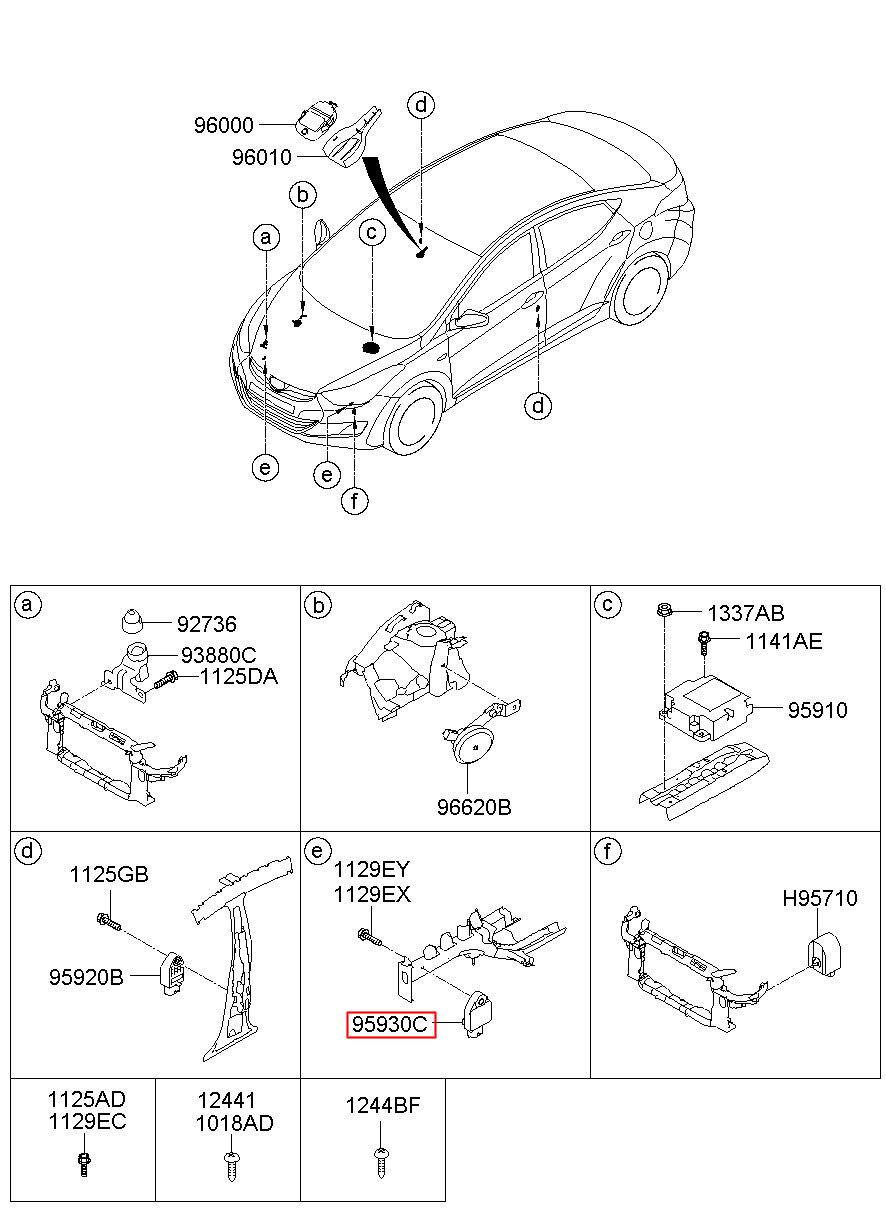 96000
96010
d
b
a
c
d
e
e
f

a
92736
93880C
1125DA

b
96620B

c
1337AB
1141AE
95910

d
1125GB
95920B

e
1129EY
1129EX
95930C

f
H95710

1125AD
1129EC

12441
1018AD

1244BF