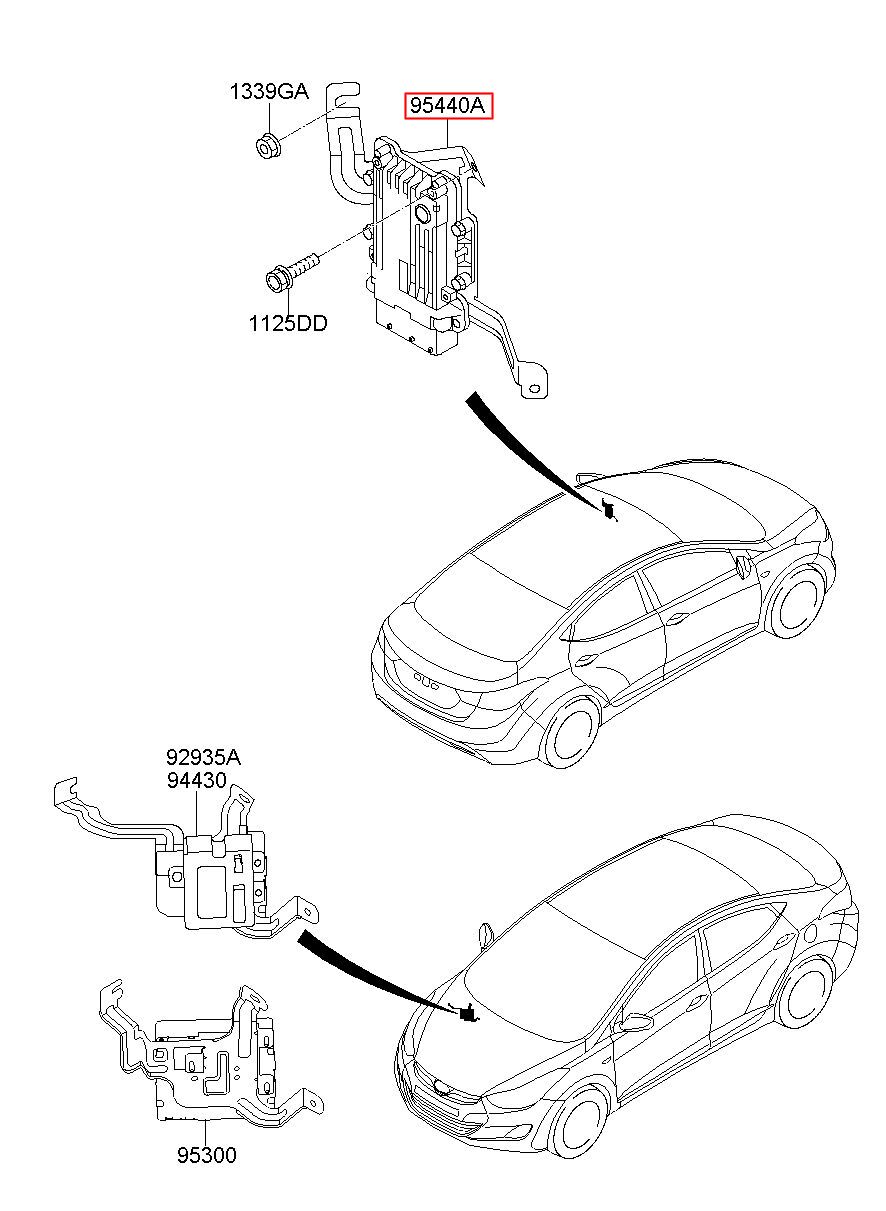 1339GA
95440A
1125DD
92935A
94430
95300