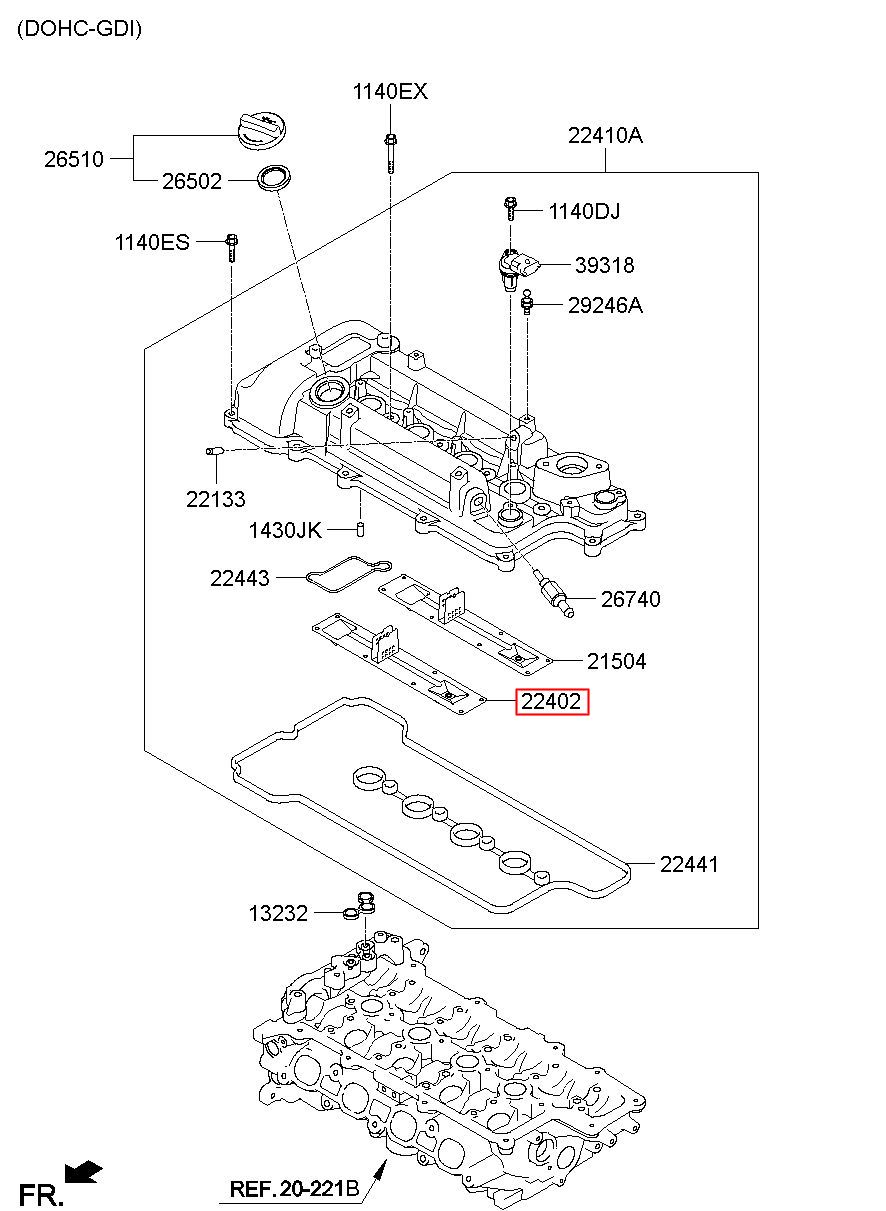 (DOHC-GDI)

1140EX

22410A

26510

26502

1140DJ

1140ES

39318

29246A

22133

1430JK

22443

26740

21504

22402

22441

13232

FR.

REF.20-221B