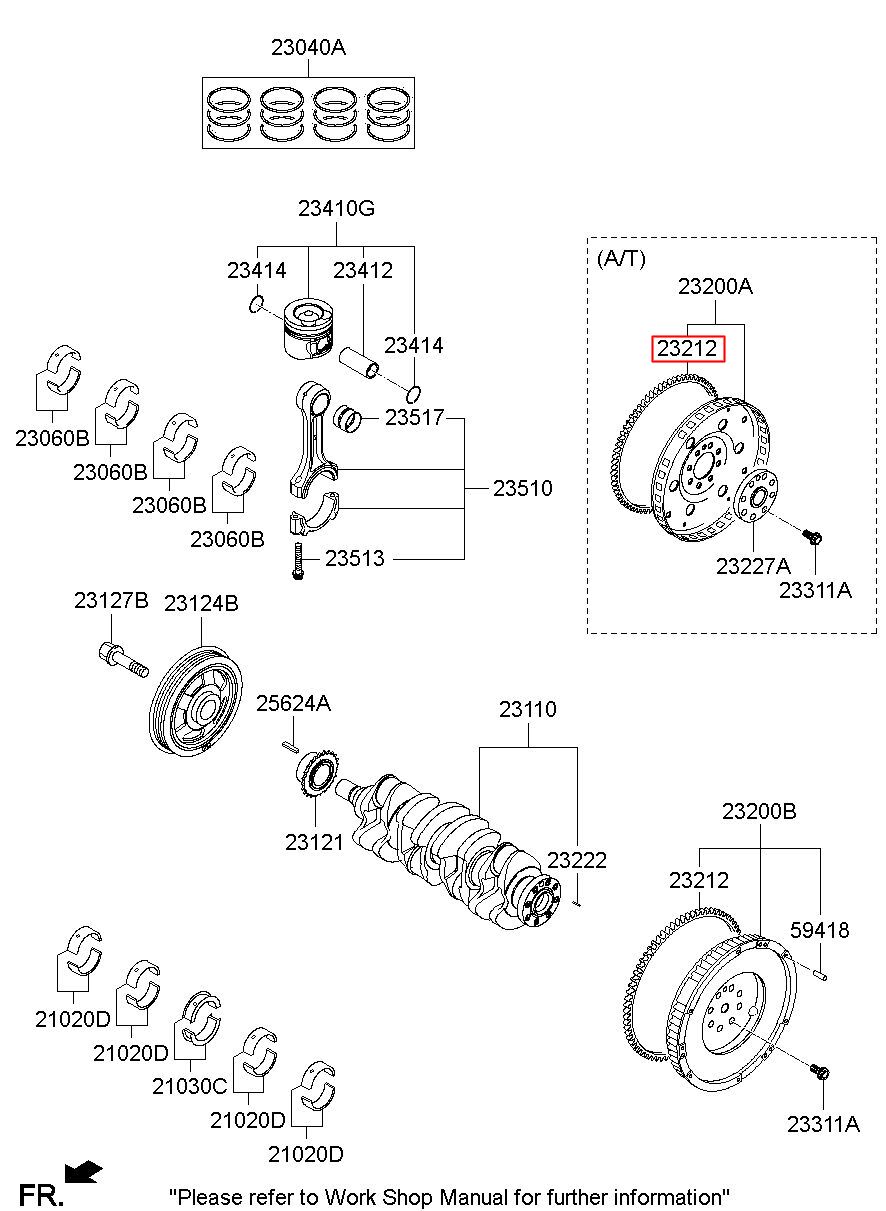 23040A

23410G

23414

23412

23414

23517

23510

23513

23060B

23060B

23060B

23060B

(A/T)

23200A

23212

23227A

23311A

23127B

23124B

25624A

23110

23121

23222

23200B

23212

59418

23311A

21020D

21020D

21030C

21020D

21020D

FR.

"Please refer to Work Shop Manual for further information"