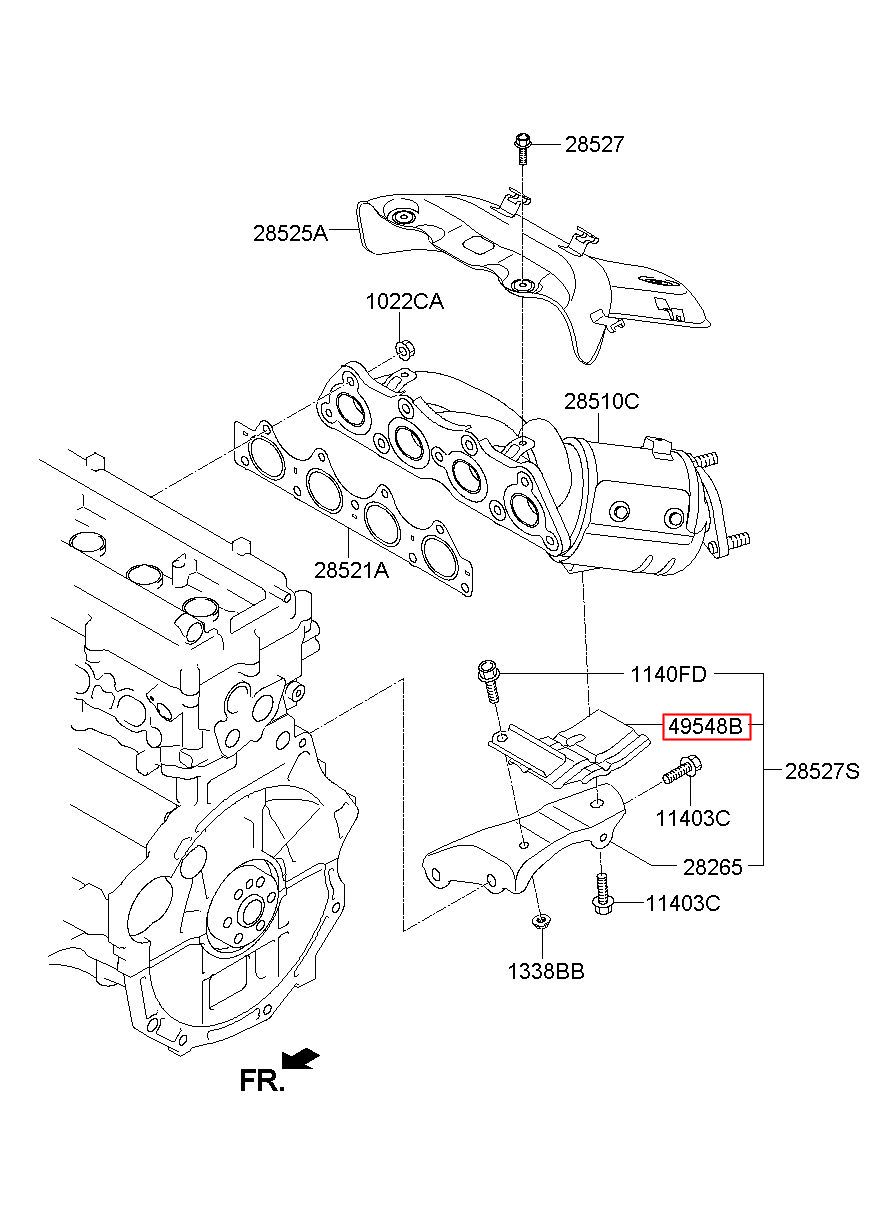 28527
28525A
1022CA
28510C
28521A
1140FD
49548B
28527S
11403C
28265
11403C
1338BB
FR.