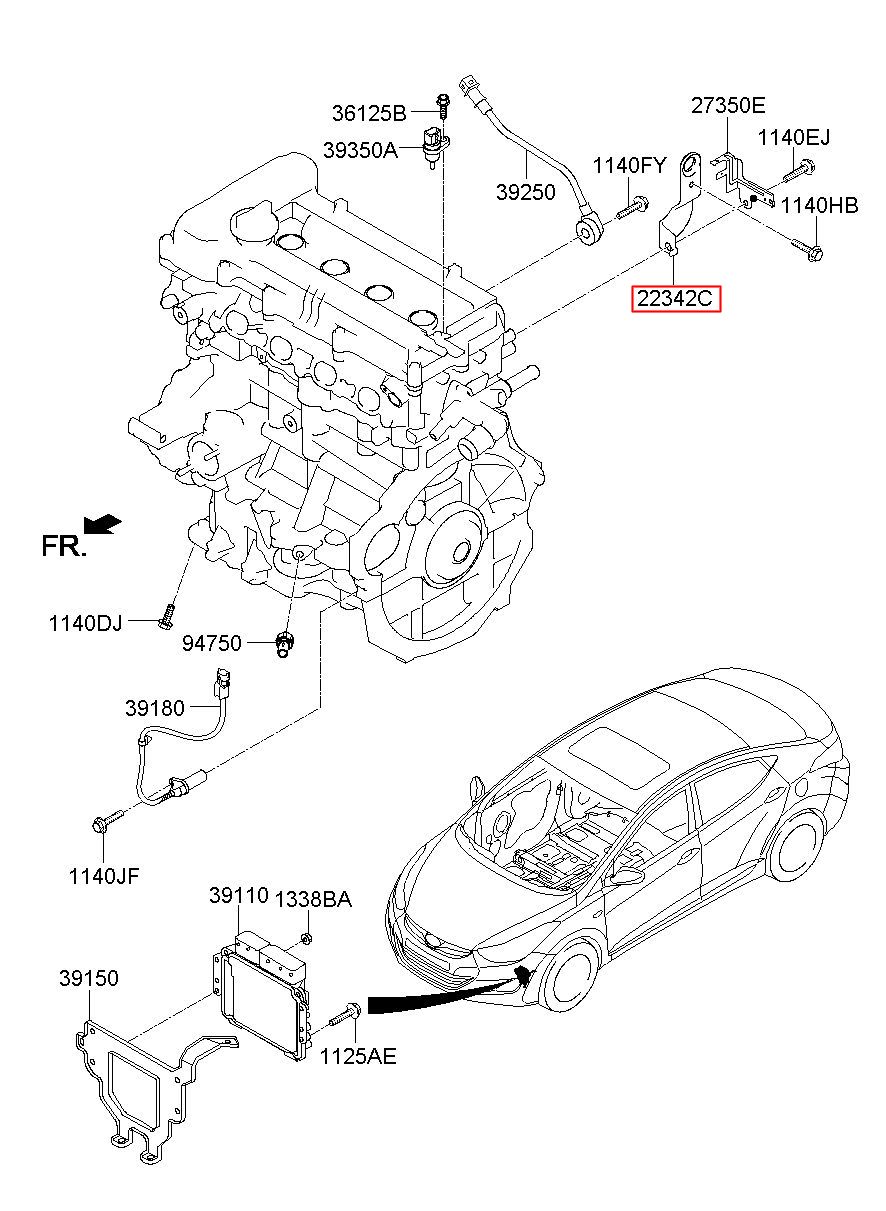 36125B
39350A
39250
1140FY
27350E
1140EJ
1140HB
22342C
FR.
1140DJ
94750
39180
1140JF
39110
1338BA
39150
1125AE