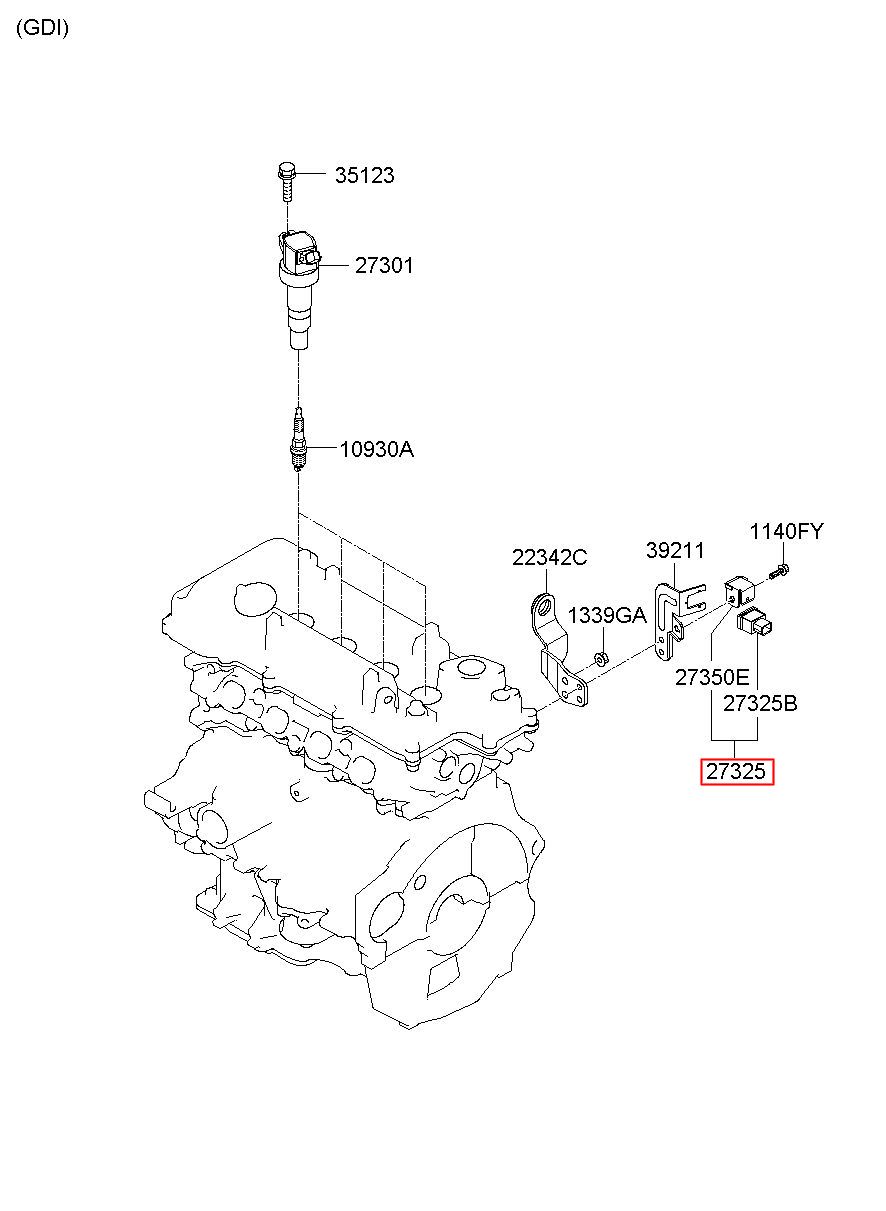 (GDI)

35123

27301

10930A

22342C

39211

1140FY

1339GA

27350E

27325B

27325